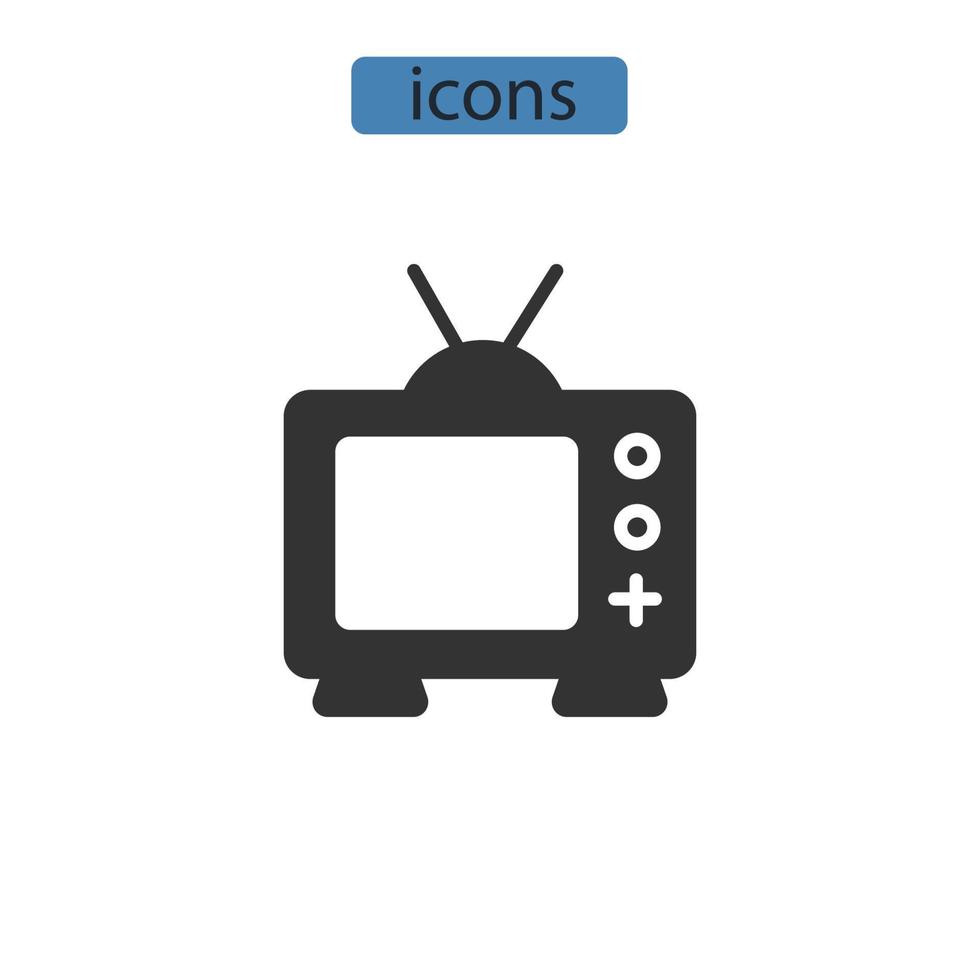 icons