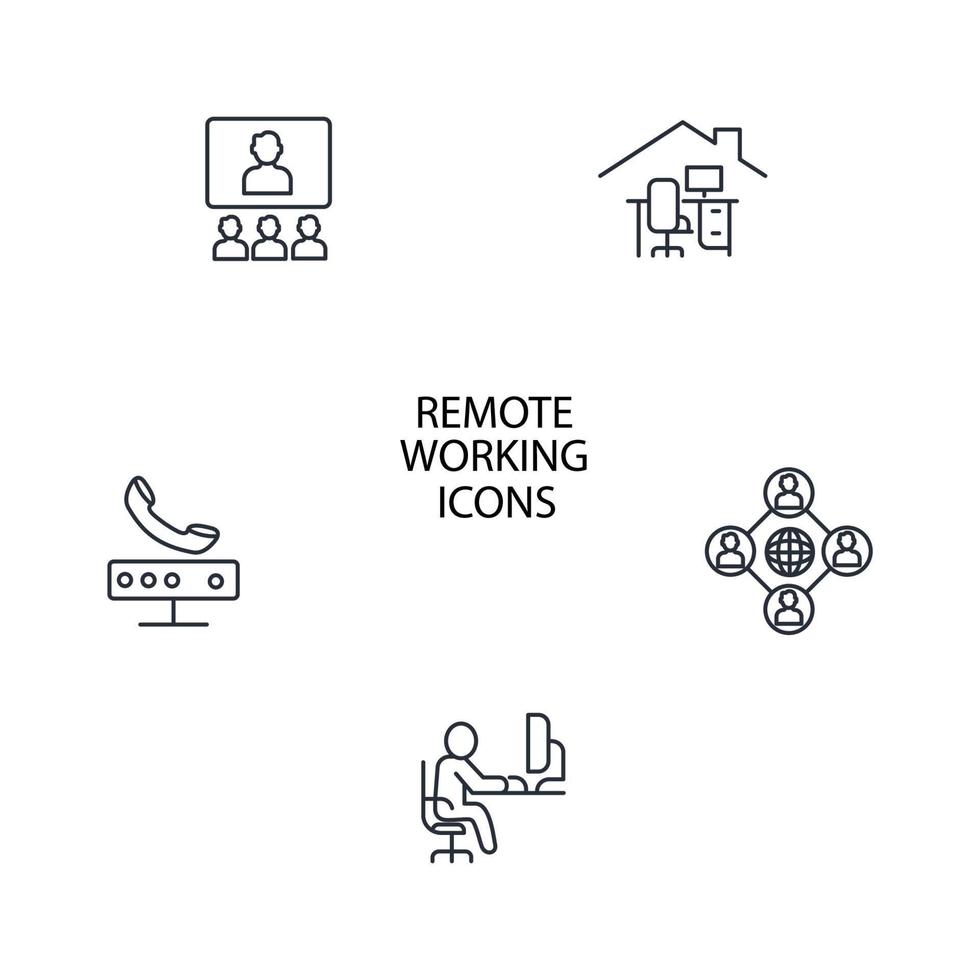 REMOTE
WORKING
ICONS