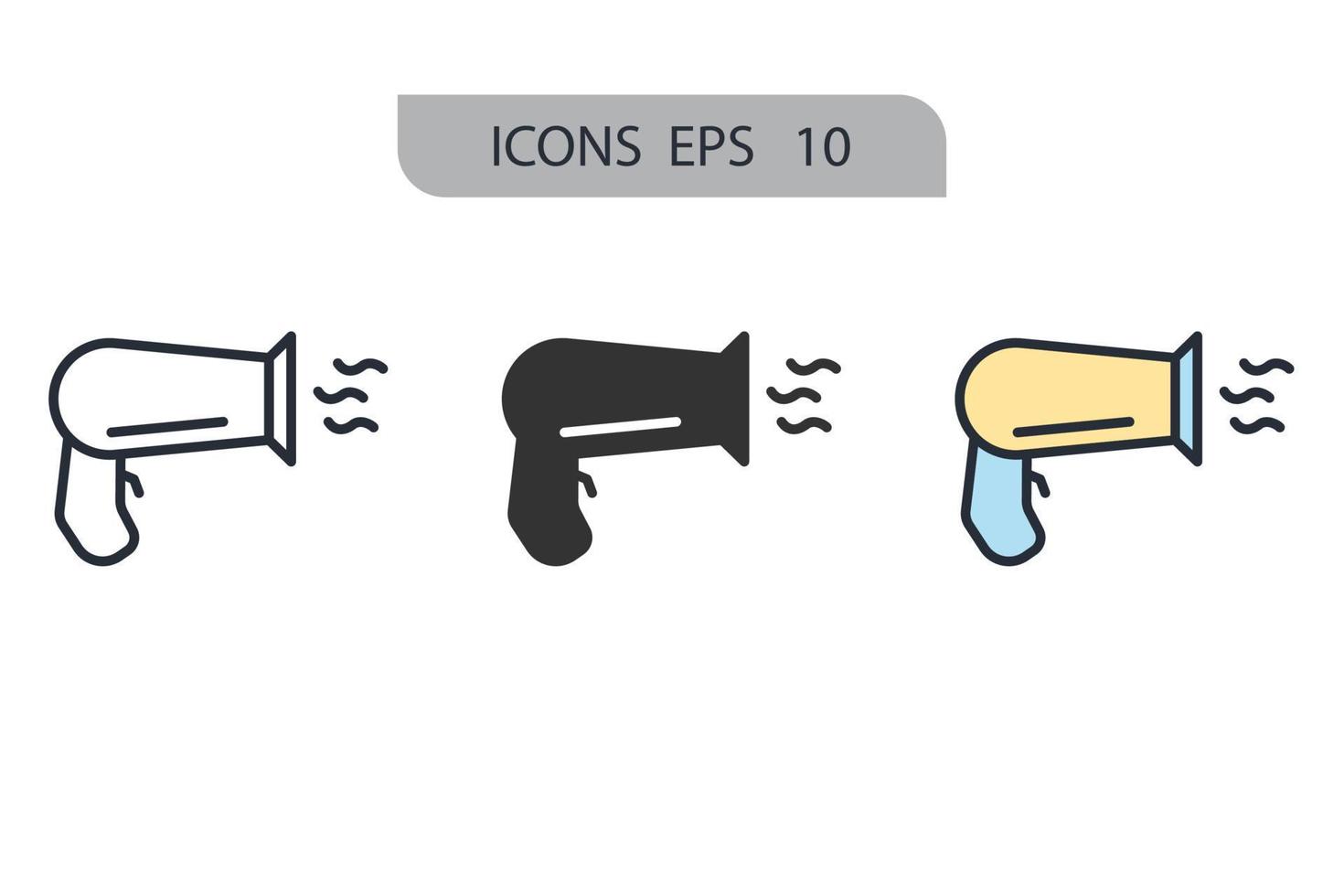 ICONS EPS 10