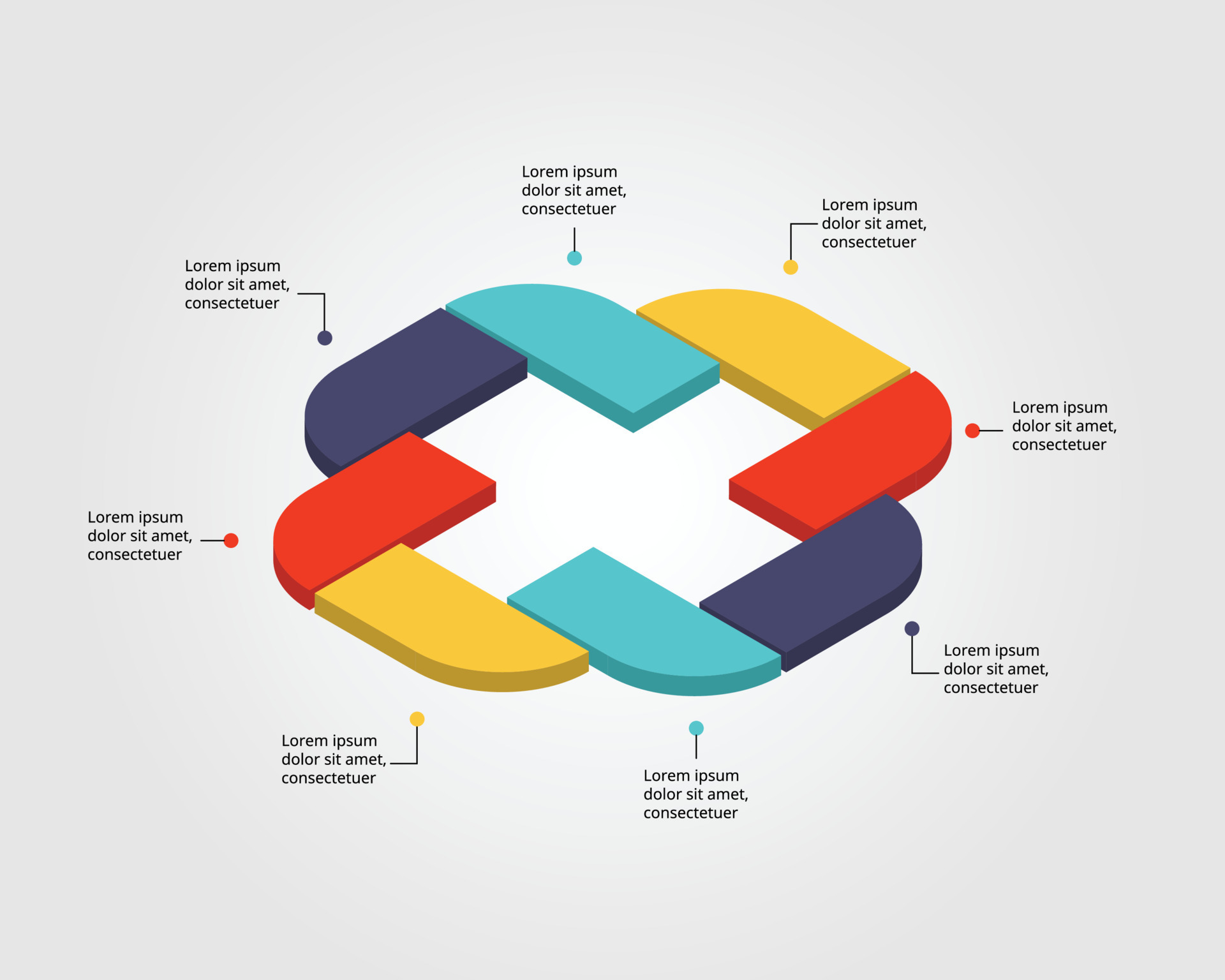 Lorem ipsum dolor sit amet, consectetuer

Lorem ipsum dolor sit amet, consectetuer

Lorem ipsum dolor sit amet, consectetuer

Lorem ipsum dolor sit amet, consectetuer

Lorem ipsum dolor sit amet, consectetuer

Lorem ipsum dolor sit amet, consectetuer

Lorem ipsum dolor sit amet, consectetuer

Lorem ipsum dolor sit amet, consectetuer