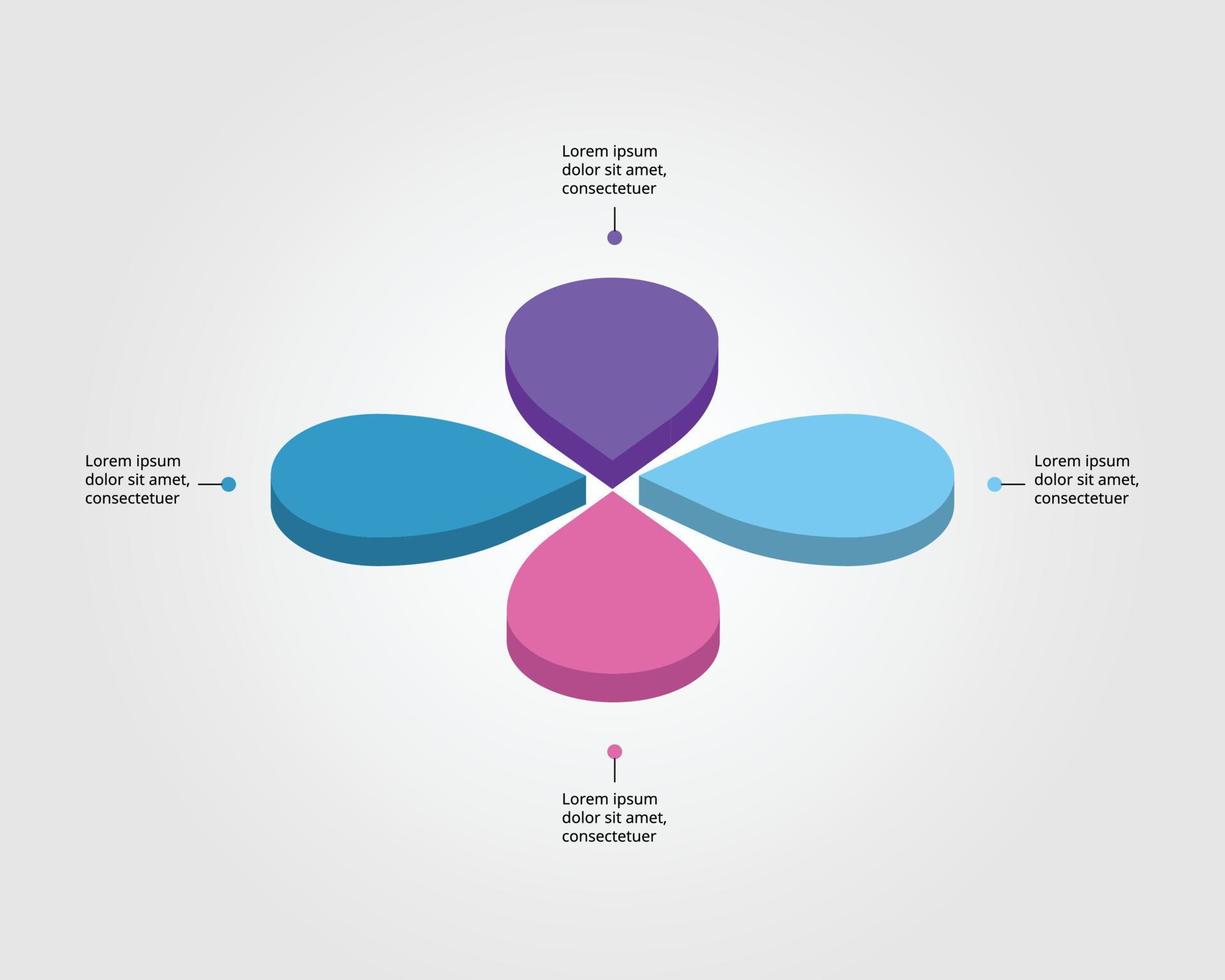 Lorem ipsum dolor sit amet, consectetuer

Lorem ipsum dolor sit amet, consectetuer

Lorem ipsum dolor sit amet, consectetuer

Lorem ipsum dolor sit amet, consectetuer