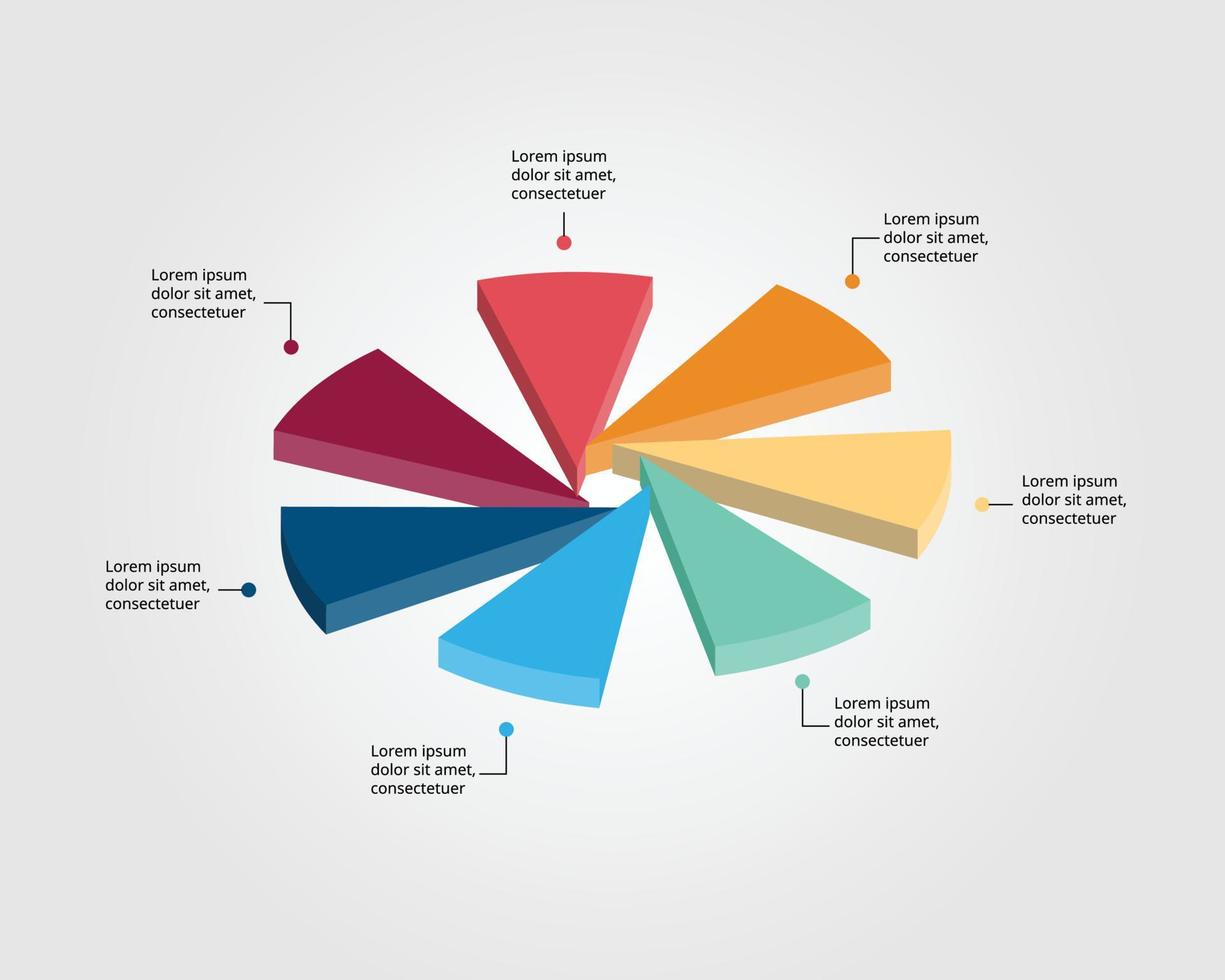 Lorem ipsum dolor sit amet, consectetuer

Lorem ipsum dolor sit amet, consectetuer

Lorem ipsum dolor sit amet, consectetuer

Lorem ipsum dolor sit amet, consectetuer

Lorem ipsum dolor sit amet, consectetuer

Lorem ipsum dolor sit amet, consectetuer

Lorem ipsum dolor sit amet, consectetuer