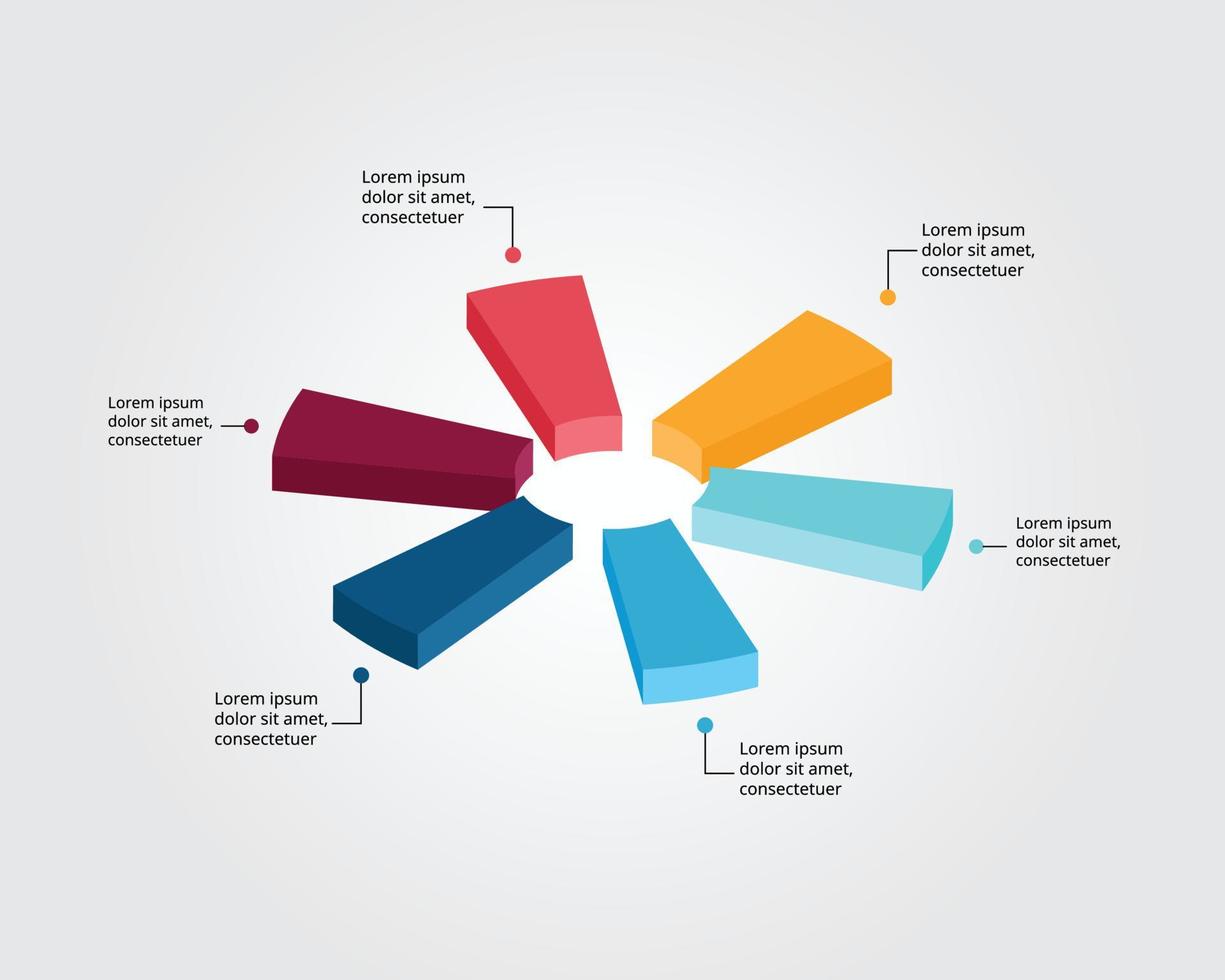 Lorem ipsum dolor sit amet, consectetuer

Lorem ipsum dolor sit amet, consectetuer

Lorem ipsum dolor sit amet, consectetuer

Lorem ipsum dolor sit amet, consectetuer

Lorem ipsum dolor sit amet, consectetuer

Lorem ipsum dolor sit amet, consectetuer