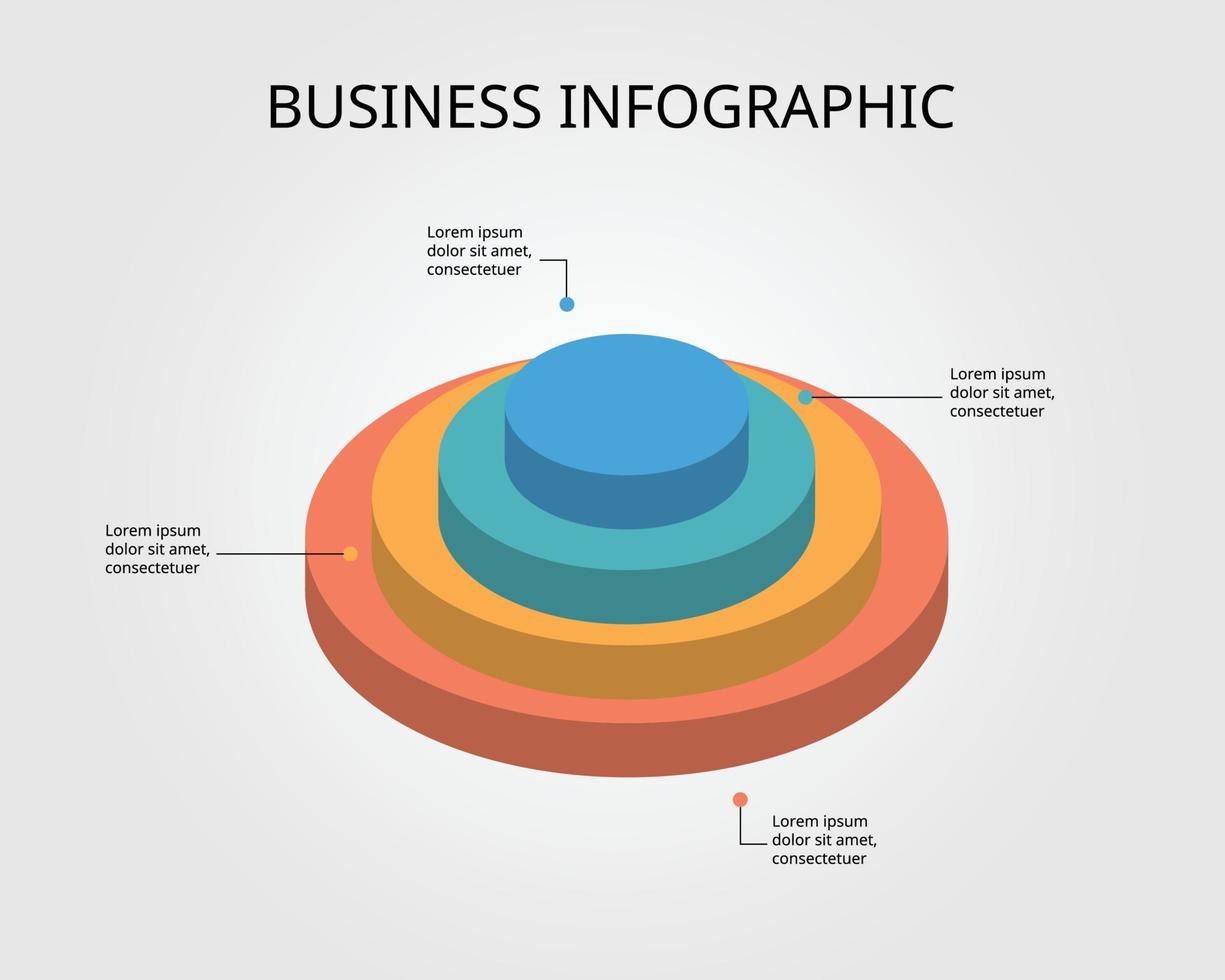 BUSINESS INFOGRAPHIC

Lorem ipsum dolor sit amet, consectetuer

Lorem ipsum dolor sit amet, consectetuer

Lorem ipsum dolor sit amet, consectetuer

Lorem ipsum dolor sit amet, consectetuer