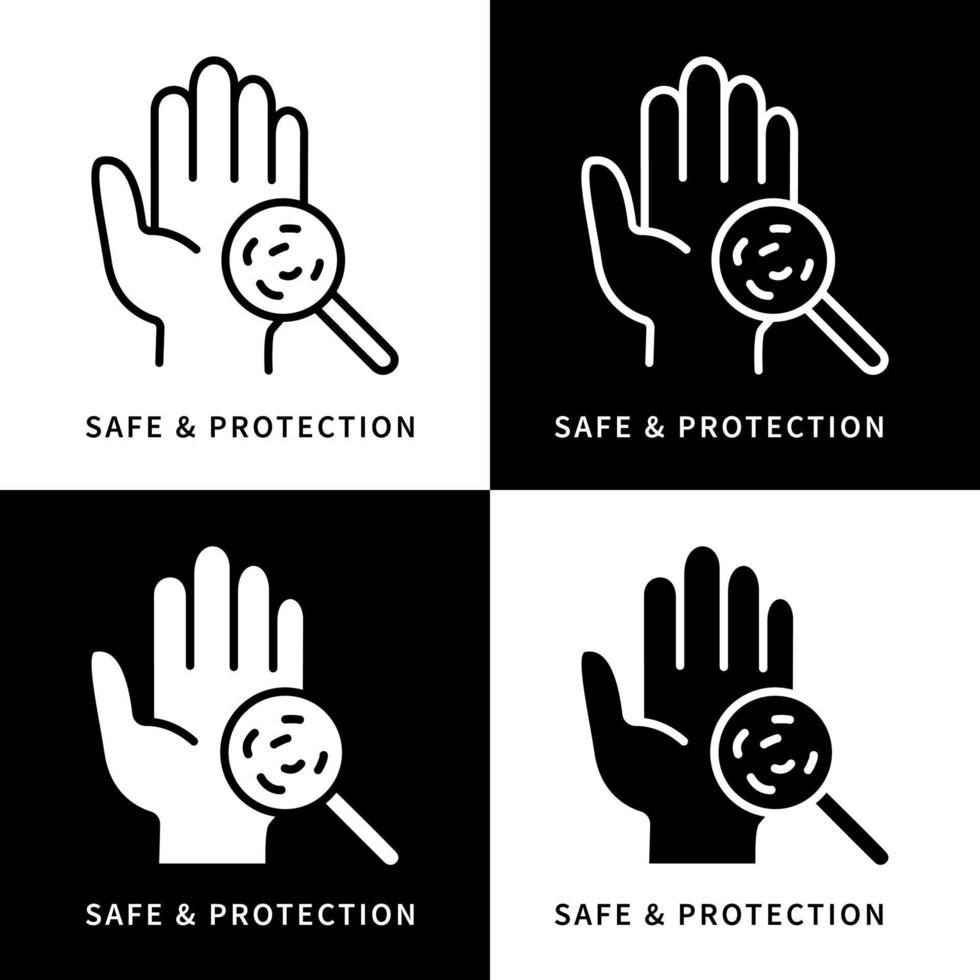 SAFE & PROTECTION

SAFE & PROTECTION

SAFE & PROTECTION

SAFE & PROTECTION