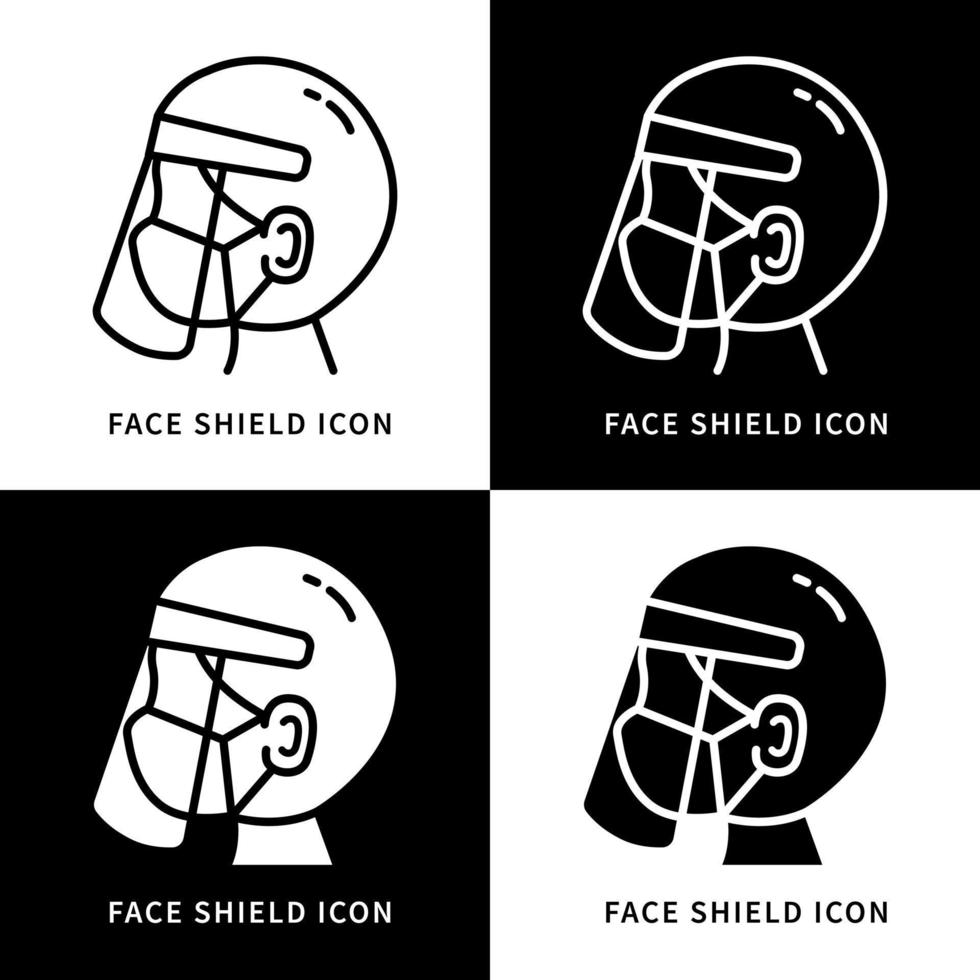 FACE SHIELD ICON

FACE SHIELD ICON

FACE SHIELD ICON

FACE SHIELD ICON