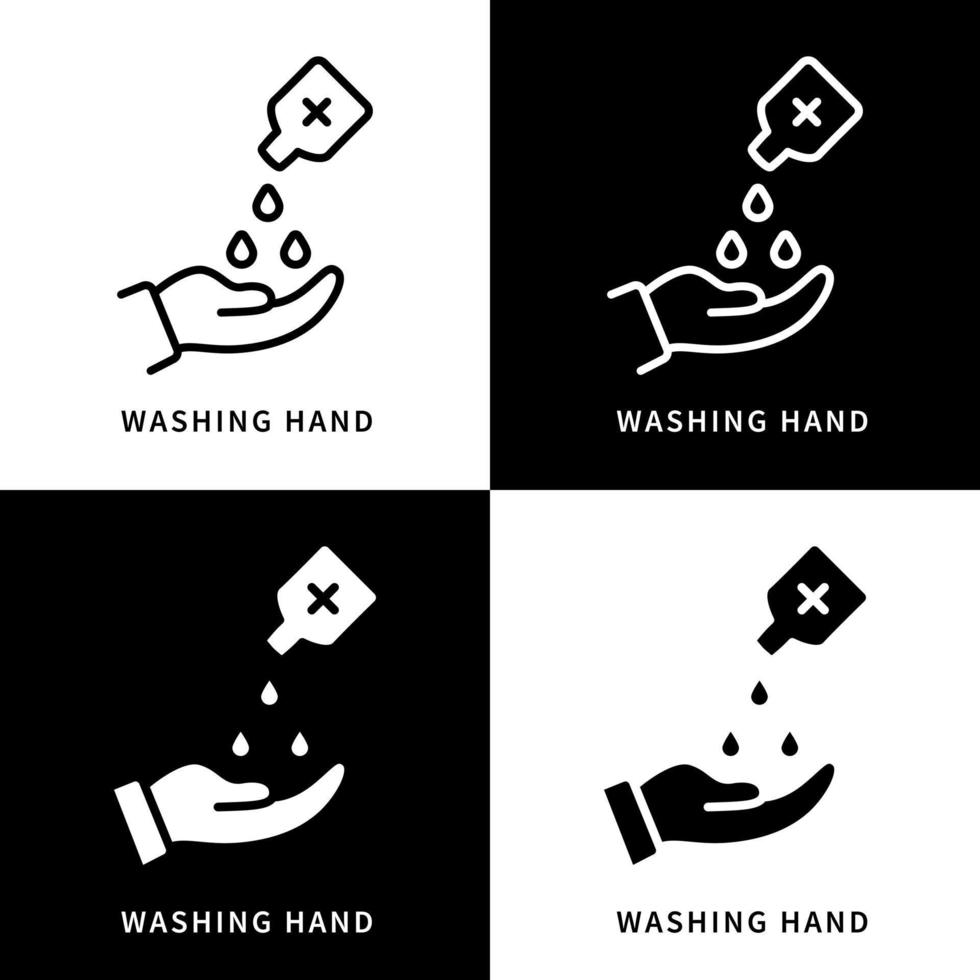 WASHING HAND

WASHING HAND

WASHING HAND

WASHING HAND