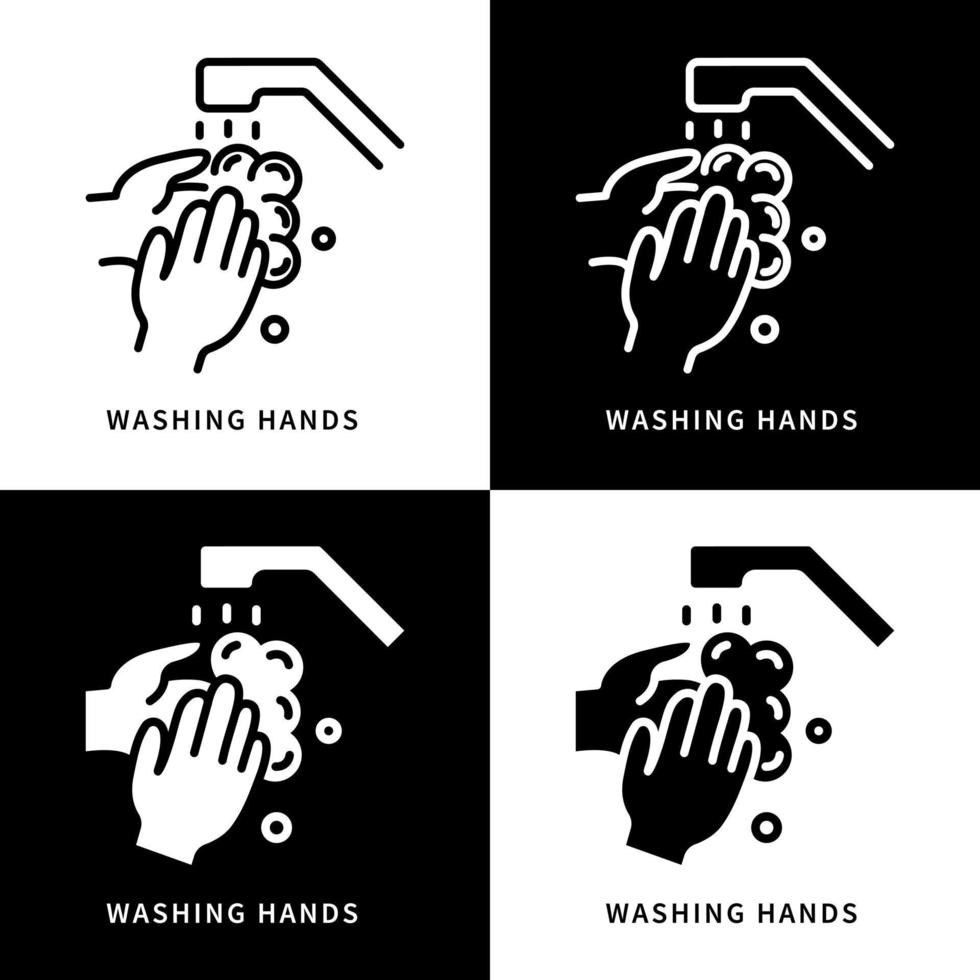 WASHING HANDS

WASHING HANDS

WASHING HANDS

WASHING HANDS