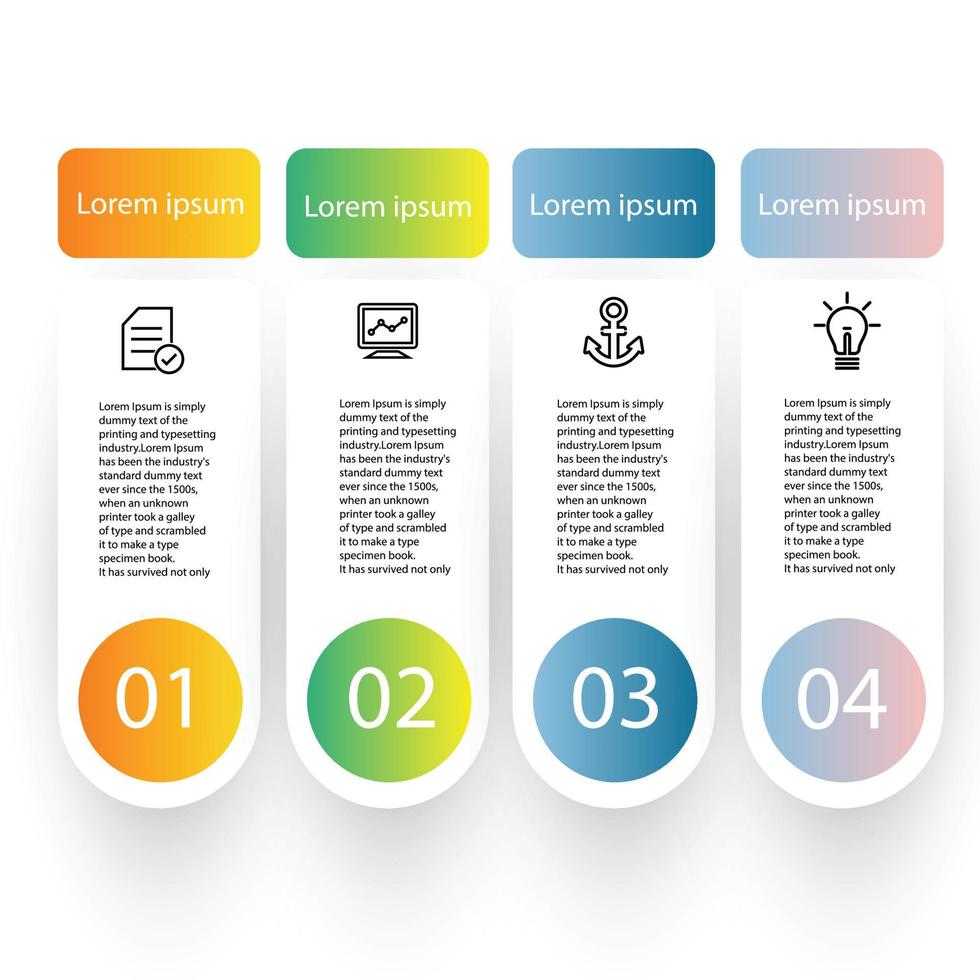 Lorem ipsum

Lorem Ipsum is simply dummy text of the printing and typesetting industry.Lorem Ipsum has been the industry's standard dummy text ever since the 1500s, when an unknown printer took a galley of type and scrambled it to make a type specimen book. It has survived not only

01

Lorem ipsum

Lorem Ipsum is simply dummy text of the printing and typesetting industry.Lorem Ipsum has been the industry's standard dummy text ever since the 1500s, when an unknown printer took a galley of type and scrambled it to make a type specimen book. It has survived not only

02

Lorem ipsum

Lorem Ipsum is simply dummy text of the printing and typesetting industry.Lorem Ipsum has been the industry's standard dummy text ever since the 1500s, when an unknown printer took a galley of type and scrambled it to make a type specimen book. It has survived not only

03

Lorem ipsum

Lorem Ipsum is simply dummy text of the printing and typesetting industry.Lorem Ipsum has been the industry's standard dummy text ever since the 1500s, when an unknown printer took a galley of type and scrambled it to make a type specimen book. It has survived not only

04