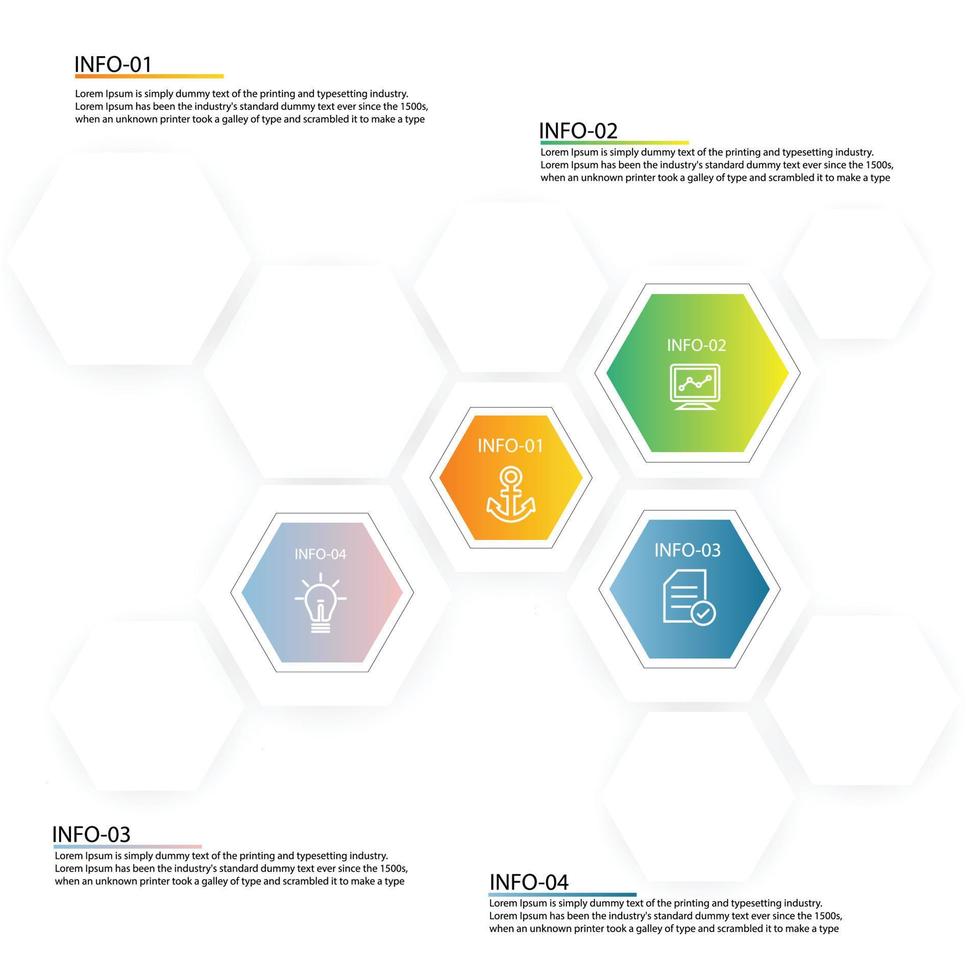 INFO-01
Lorem Ipsum is simply dummy text of the printing and typesetting industry. Lorem Ipsum has been the industry's standard dummy text ever since the 1500s, when an unknown printer took a galley of type and scrambled it to make a type

INFO-02
Lorem Ipsum is simply dummy text of the printing and typesetting industry. Lorem Ipsum has been the industry's standard dummy text ever since the 1500s, when an unknown printer took a galley of type and scrambled it to make a type

INFO-02

INFO-01

INFO-04

INFO-03

INFO-03
Lorem Ipsum is simply dummy text of the printing and typesetting industry. Lorem Ipsum has been the industry's standard dummy text ever since the 1500s, when an unknown printer took a galley of type and scrambled it to make a type

INFO-04
Lorem Ipsum is simply dummy text of the printing and typesetting industry. Lorem Ipsum has been the industry's standard dummy text ever since the 1500s, when an unknown printer took a galley of type and scrambled it to make a type