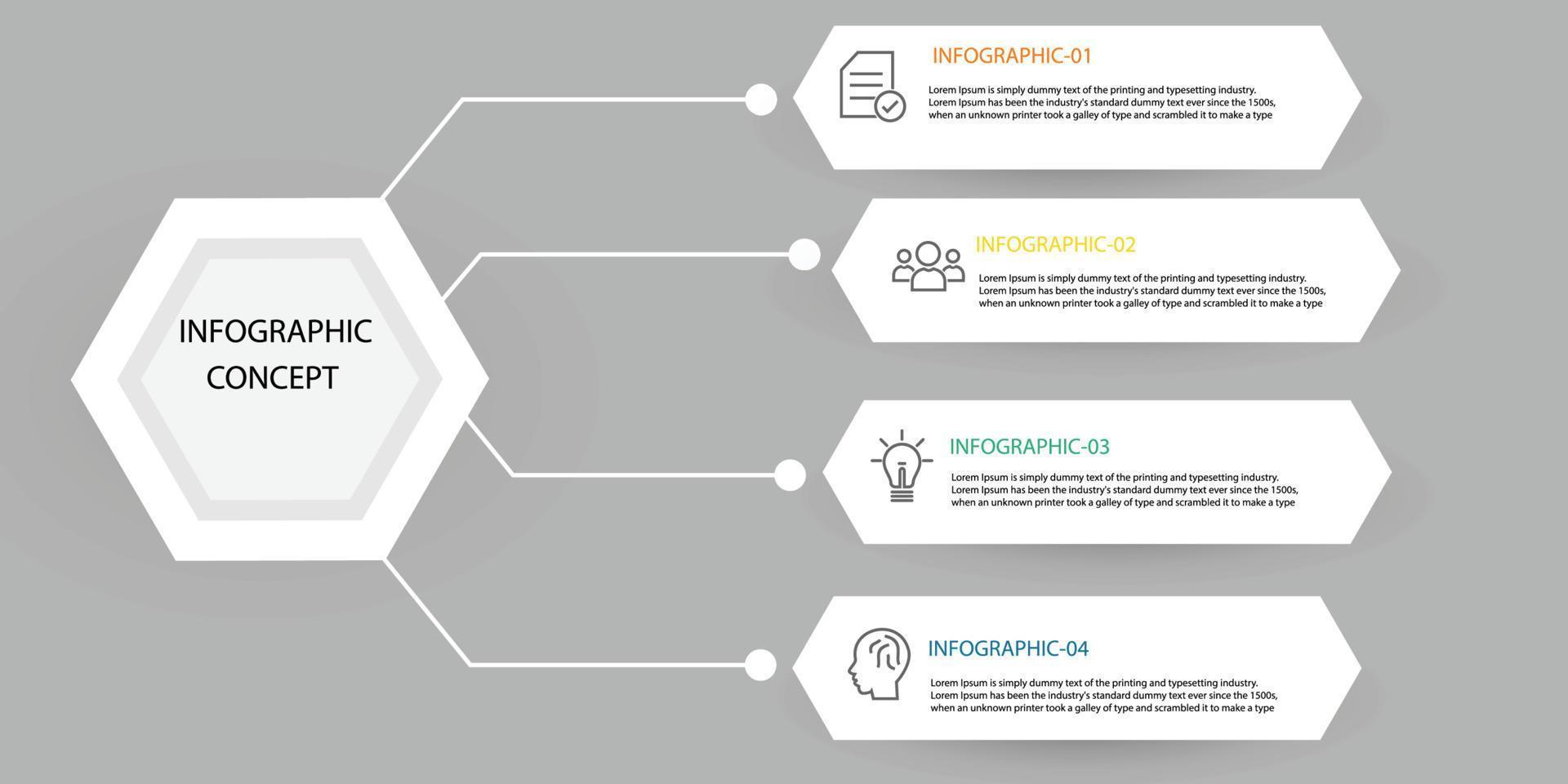 INFOGRAPHIC CONCEPT

INFOGRAPHIC-01

Lorem Ipsum is simply dummy text of the printing and typesetting industry. Lorem Ipsum has been the industry's standard dummy text ever since the 1500s, when an unknown printer took a galley of type and scrambled it to make a type

INFOGRAPHIC-02

Lorem Ipsum is simply dummy text of the printing and typesetting industry. Lorem Ipsum has been the industry's standard dummy text ever since the 1500s, when an unknown printer took a galley of type and scrambled it to make a type

INFOGRAPHIC-03

Lorem Ipsum is simply dummy text of the printing and typesetting industry. Lorem Ipsum has been the industry's standard dummy text ever since the 1500s, when an unknown printer took a galley of type and scrambled it to make a type

INFOGRAPHIC-04

Lorem Ipsum is simply dummy text of the printing and typesetting industry. Lorem Ipsum has been the industry's standard dummy text ever since the 1500s, when an unknown printer took a galley of type and scrambled it to make a type