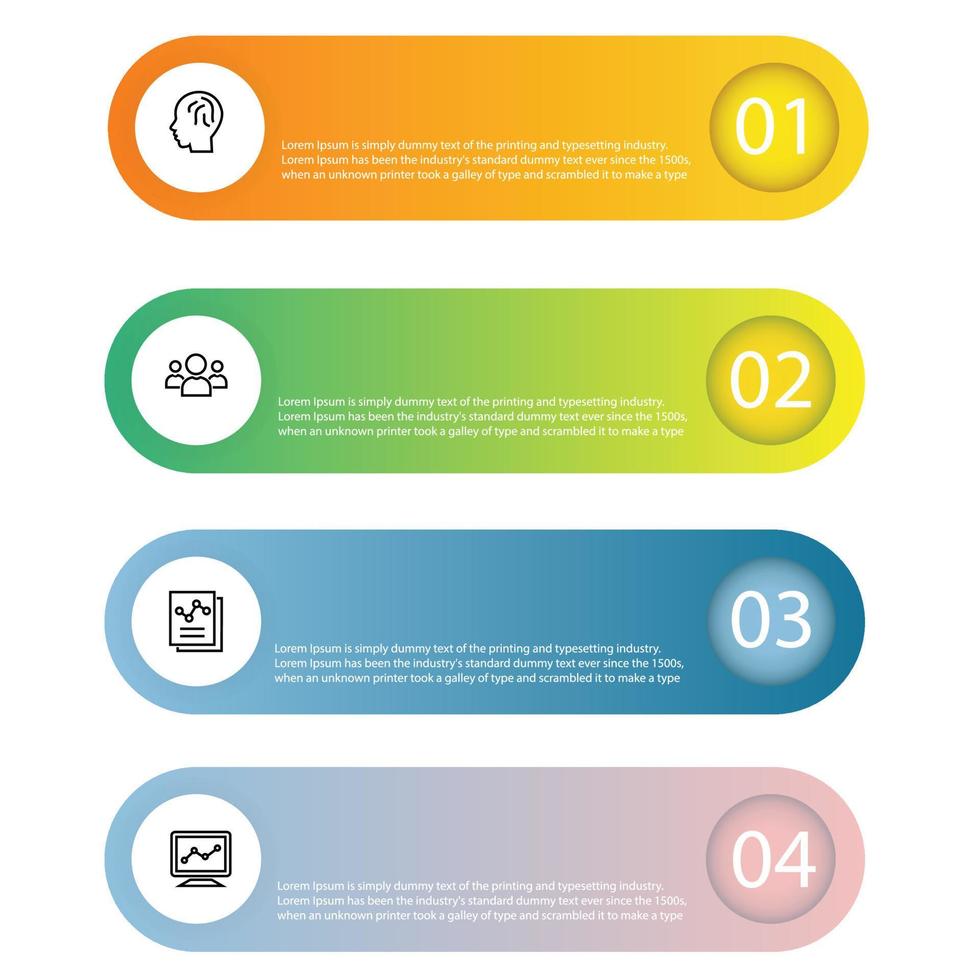 Lorem Ipsum is simply dummy text of the printing and typesetting industry. Lorem Ipsum has been the industry's standard dummy text ever since the 1500s, when an unknown printer took a galley of type and scrambled it to make a type

01

Lorem Ipsum is simply dummy text of the printing and typesetting industry. Lorem Ipsum has been the industry's standard dummy text ever since the 1500s, when an unknown printer took a galley of type and scrambled it to make a type

02

Lorem Ipsum is simply dummy text of the printing and typesetting industry. Lorem Ipsum has been the industry's standard dummy text ever since the 1500s, when an unknown printer took a galley of type and scrambled it to make a type

03

Lorem Ipsum is simply dummy text of the printing and typesetting industry. Lorem Ipsum has been the industry's standard dummy text ever since the 1500s, when an unknown printer took a galley of type and scrambled it to make a type

04