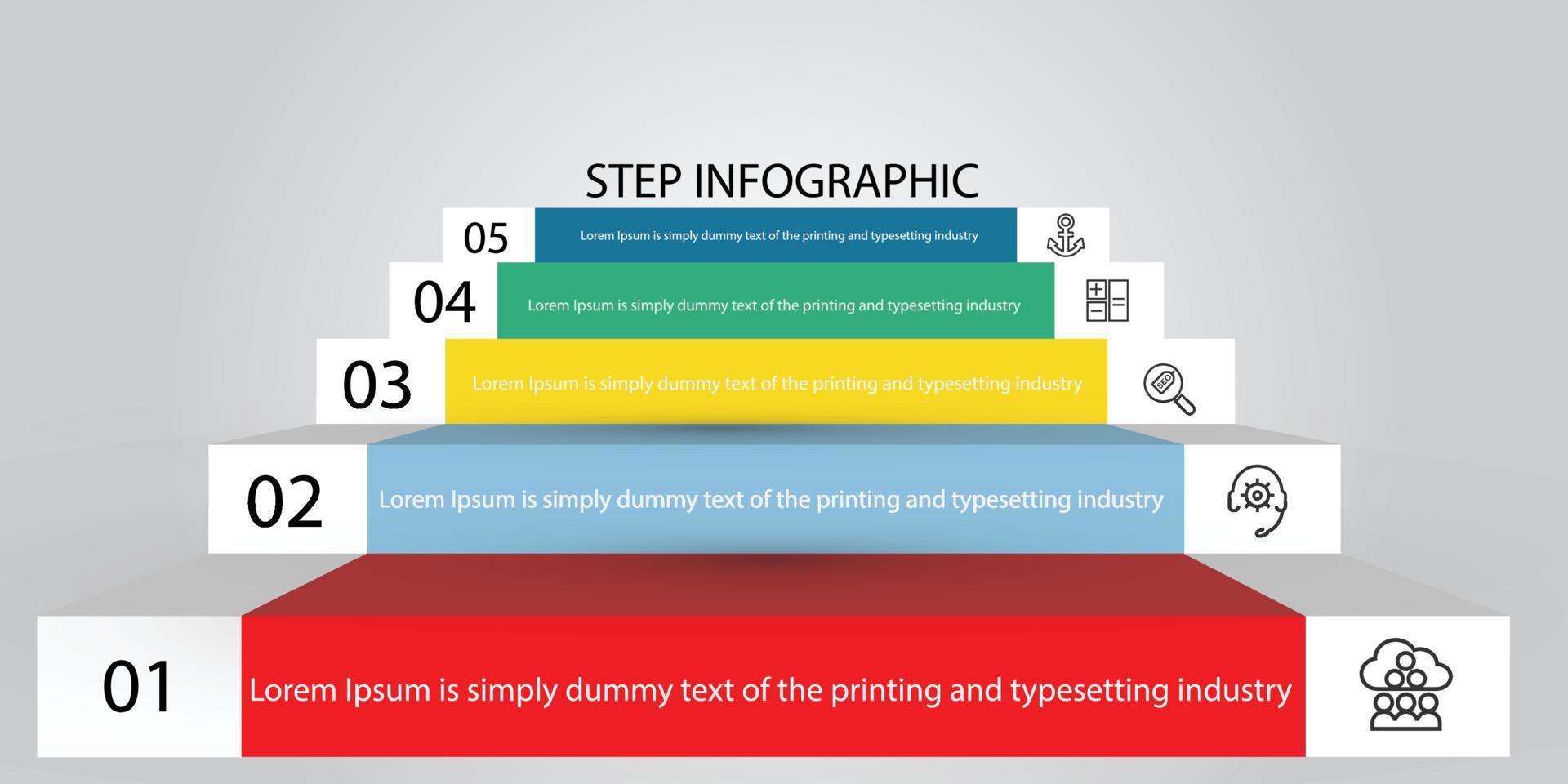 STEP INFOGRAPHIC

05 Lorem Ipsum is simply dummy text of the printing and typesetting industry

04 Lorem Ipsum is simply dummy text of the printing and typesetting industry

03 Lorem Ipsum is simply dummy text of the printing and typesetting industry

SEO

02 Lorem Ipsum is simply dummy text of the printing and typesetting industry

01 Lorem Ipsum is simply dummy text of the printing and typesetting industry