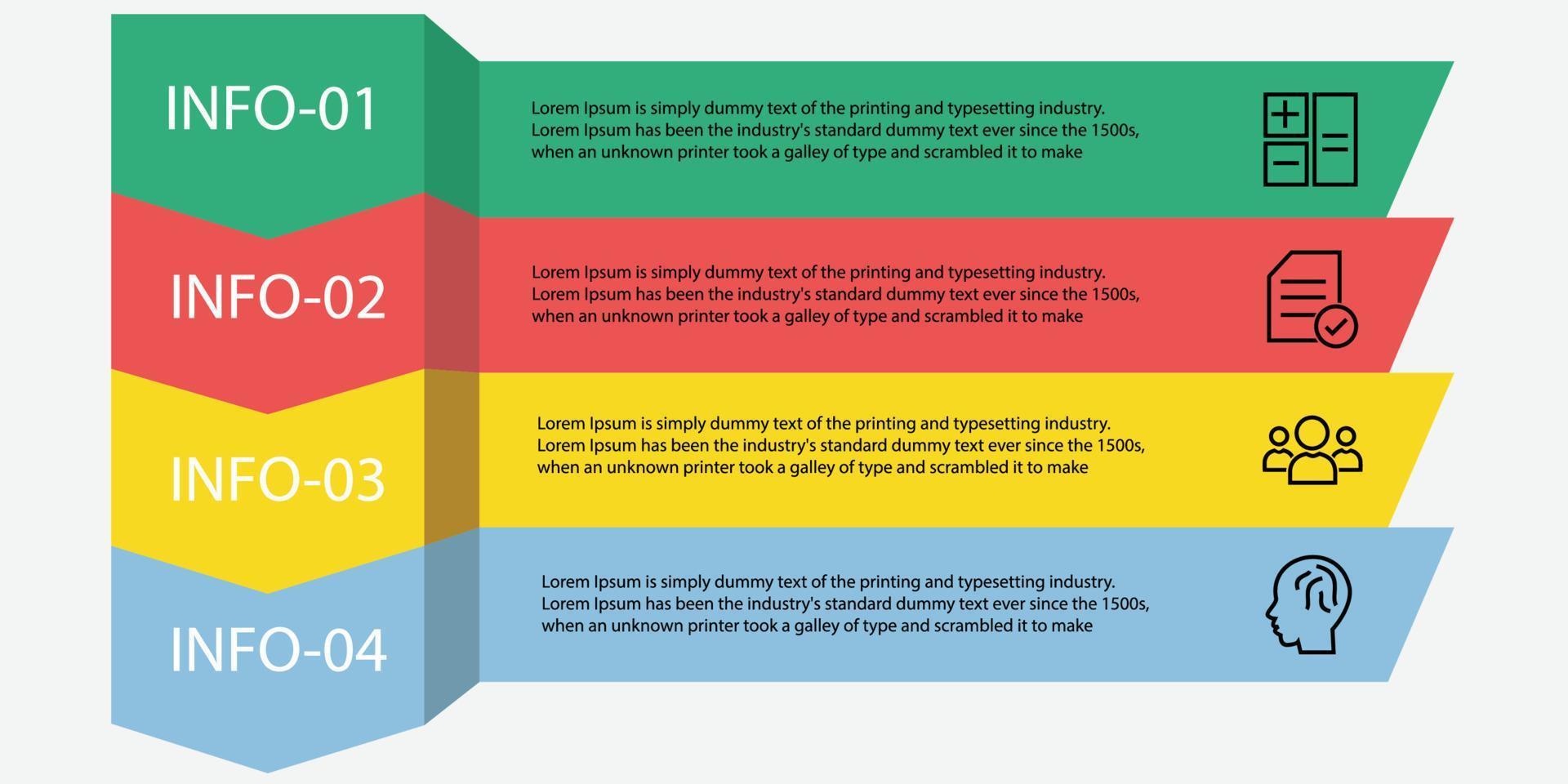 INFO-01

Lorem Ipsum is simply dummy text of the printing and typesetting industry. Lorem Ipsum has been the industry's standard dummy text ever since the 1500s, when an unknown printer took a galley of type and scrambled it to make

INFO-02

Lorem Ipsum is simply dummy text of the printing and typesetting industry. Lorem Ipsum has been the industry's standard dummy text ever since the 1500s, when an unknown printer took a galley of type and scrambled it to make

INFO-03

Lorem Ipsum is simply dummy text of the printing and typesetting industry. Lorem Ipsum has been the industry's standard dummy text ever since the 1500s, when an unknown printer took a galley of type and scrambled it to make

INFO-04

Lorem Ipsum is simply dummy text of the printing and typesetting industry. Lorem Ipsum has been the industry's standard dummy text ever since the 1500s, when an unknown printer took a galley of type and scrambled it to make