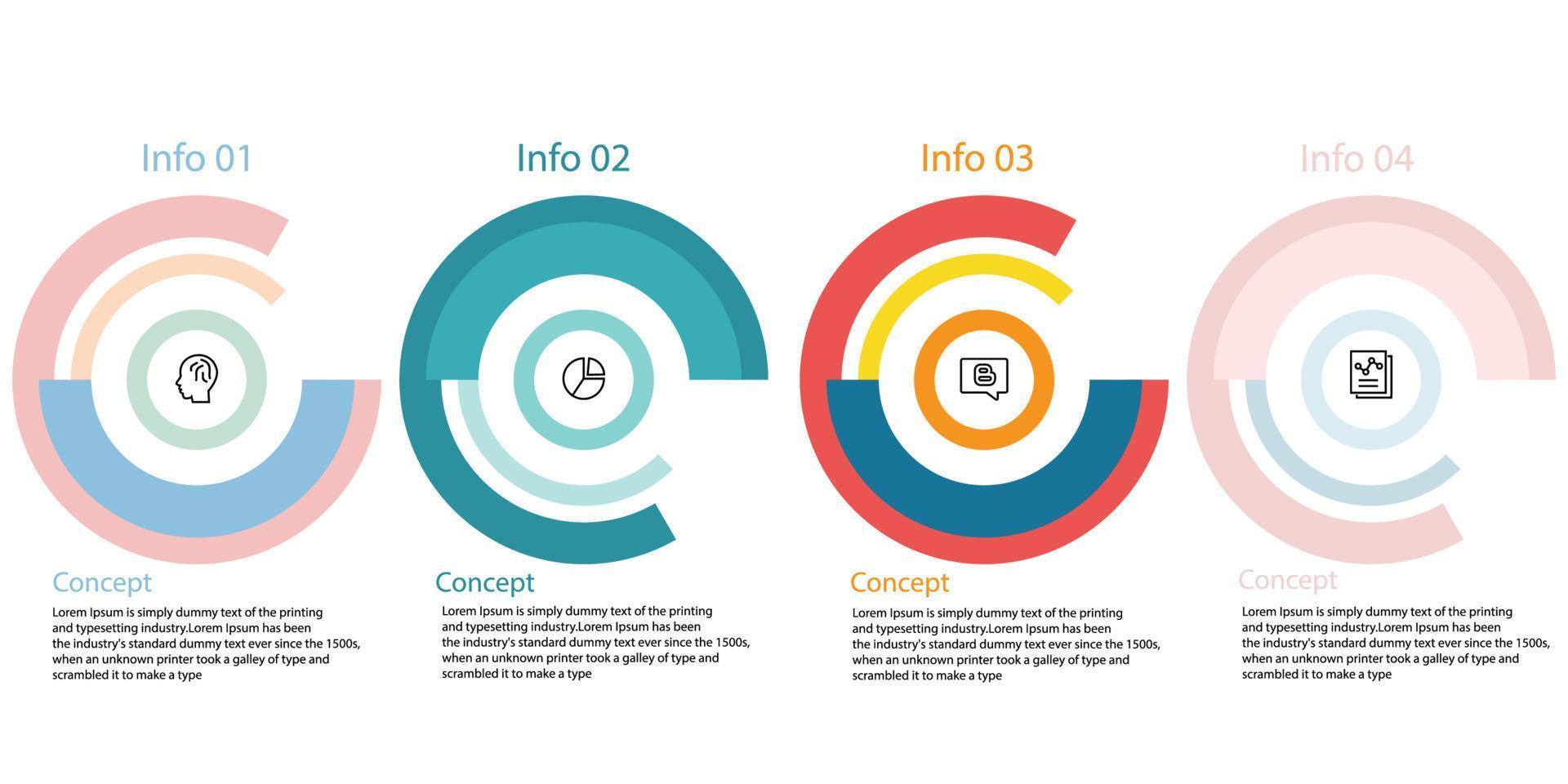 Info 01

Concept

Lorem Ipsum is simply dummy text of the printing and typesetting industry.Lorem Ipsum has been the industry's standard dummy text ever since the 1500s, when an unknown printer took a galley of type and scrambled it to make a type

Info 02

Concept

Lorem Ipsum is simply dummy text of the printing and typesetting industry.Lorem Ipsum has been the industry's standard dummy text ever since the 1500s, when an unknown printer took a galley of type and scrambled it to make a type

Info 03

Concept

Lorem Ipsum is simply dummy text of the printing and typesetting industry.Lorem Ipsum has been the industry's standard dummy text ever since the 1500s, when an unknown printer took a galley of type and scrambled it to make a type

Info 04

Concept

Lorem Ipsum is simply dummy text of the printing and typesetting industry.Lorem Ipsum has been the industry's standard dummy text ever since the 1500s, when an unknown printer took a galley of type and scrambled it to make a type