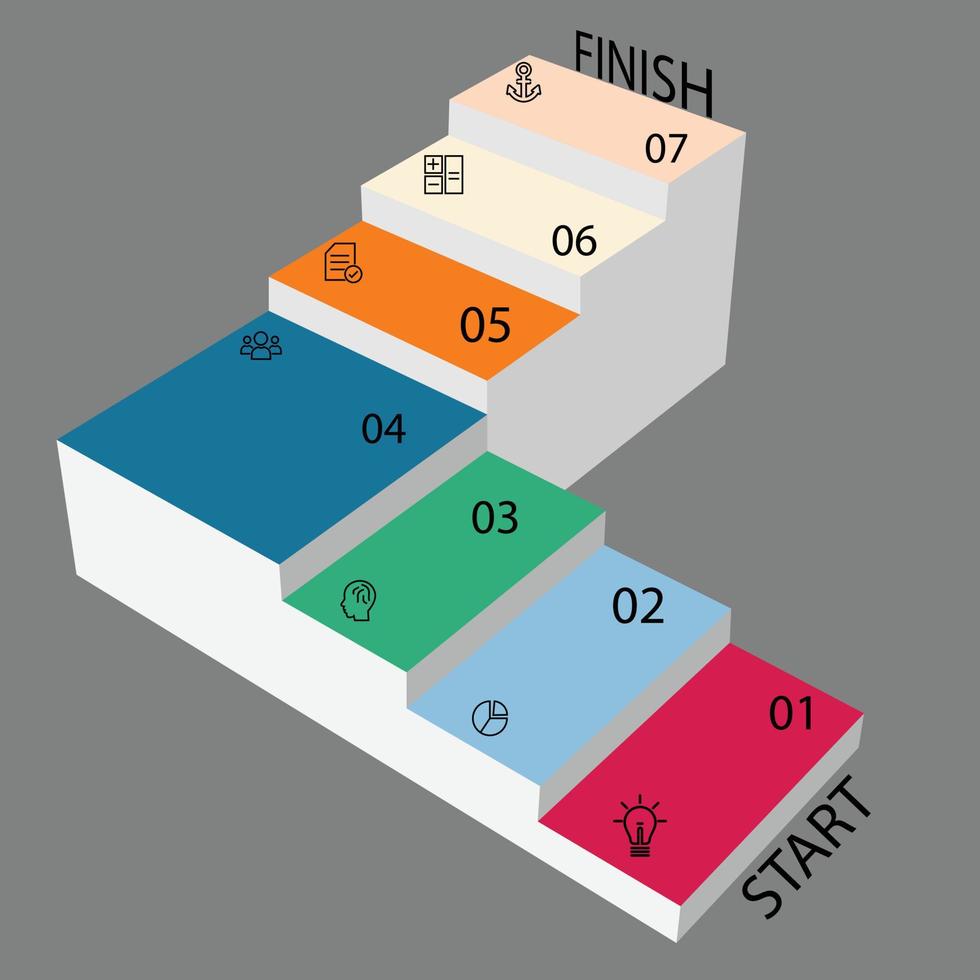 FINISH
07
06
05
04
03
02
01
START