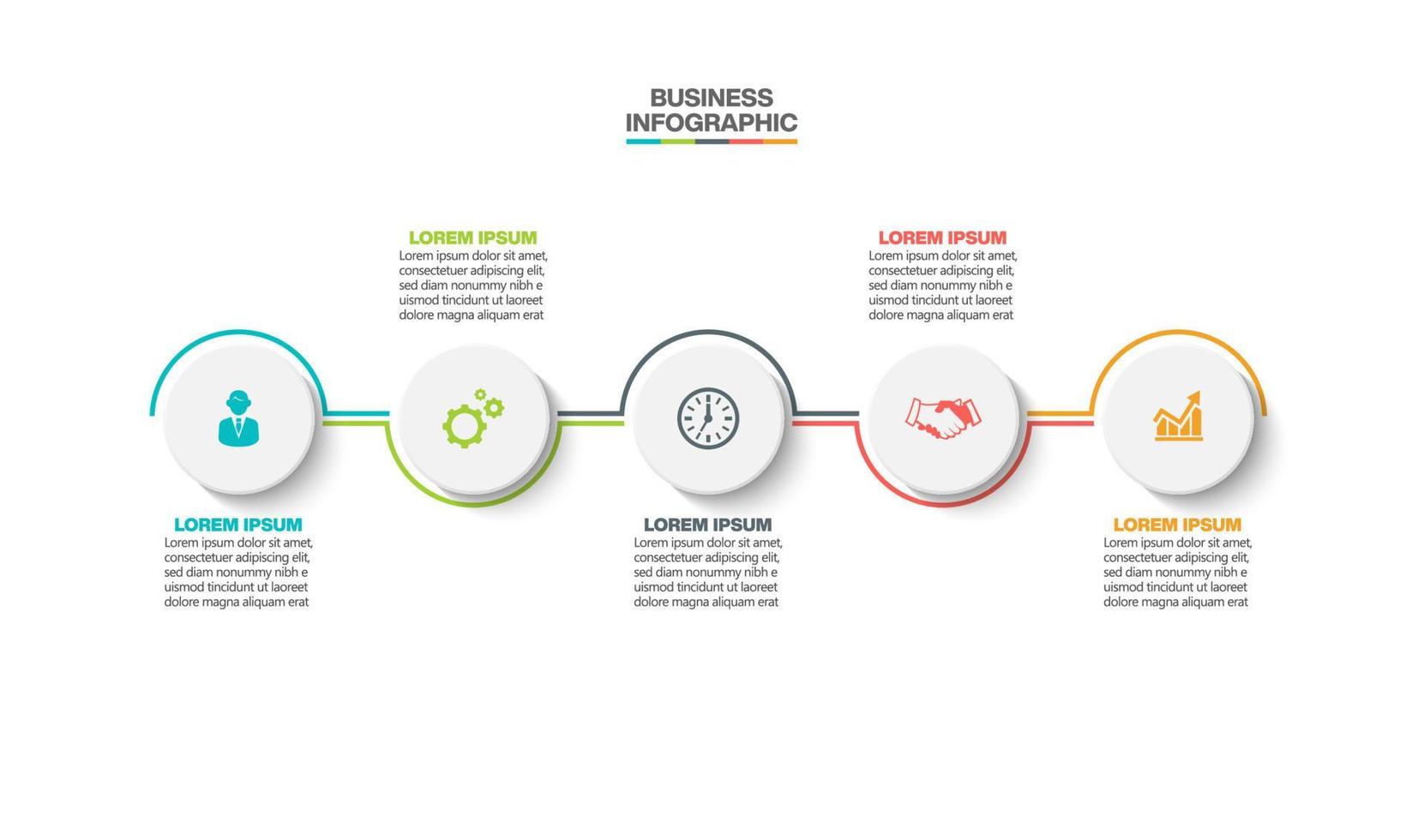 BUSINESS
INFOGRAPHIC

LOREM IPSUM
Lorem ipsum dolor sit amet, consectetuer adipiscing elit, sed diam nonummy nibh e uismod tincidunt ut laoreet dolore magna aliquam erat

LOREM IPSUM
Lorem ipsum dolor sit amet, consectetuer adipiscing elit, sed diam nonummy nibh e uismod tincidunt ut laoreet dolore magna aliquam erat

LOREM IPSUM
Lorem ipsum dolor sit amet, consectetuer adipiscing elit, sed diam nonummy nibh e uismod tincidunt ut laoreet dolore magna aliquam erat

LOREM IPSUM
Lorem ipsum dolor sit amet, consectetuer adipiscing elit, sed diam nonummy nibh e uismod tincidunt ut laoreet dolore magna aliquam erat

LOREM IPSUM
Lorem ipsum dolor sit amet, consectetuer adipiscing elit, sed diam nonummy nibh e uismod tincidunt ut laoreet dolore magna aliquam erat