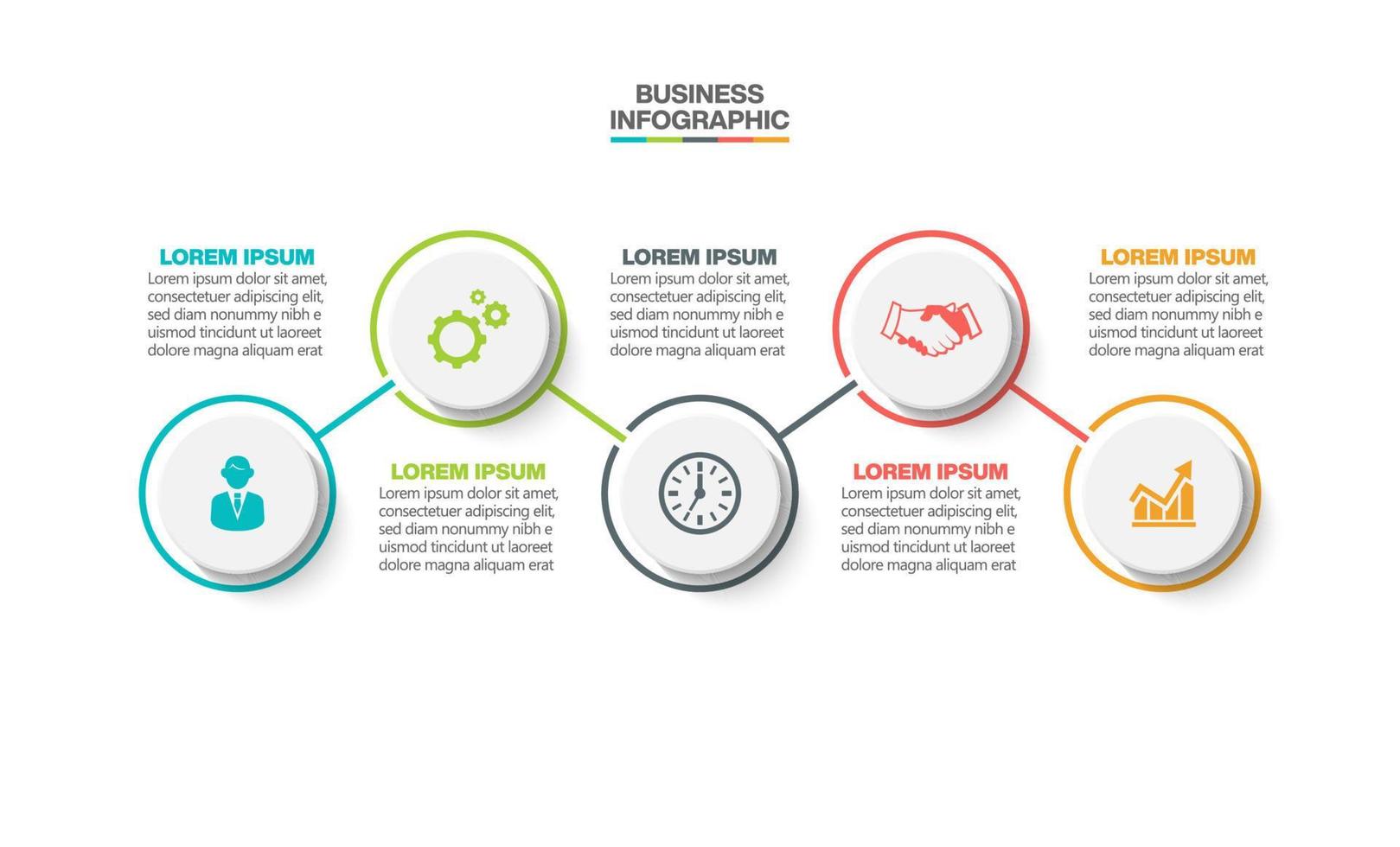 BUSINESS INFOGRAPHIC

LOREM IPSUM
Lorem ipsum dolor sit amet, consectetuer adipiscing elit, sed diam nonummy nibh e uismod tincidunt ut laoreet dolore magna aliquam erat

LOREM IPSUM
Lorem ipsum dolor sit amet, consectetuer adipiscing elit, sed diam nonummy nibh e uismod tincidunt ut laoreet dolore magna aliquam erat

LOREM IPSUM
Lorem ipsum dolor sit amet, consectetuer adipiscing elit, sed diam nonummy nibh e uismod tincidunt ut laoreet dolore magna aliquam erat

LOREM IPSUM
Lorem ipsum dolor sit amet, consectetuer adipiscing elit, sed diam nonummy nibh e uismod tincidunt ut laoreet dolore magna aliquam erat

LOREM IPSUM
Lorem ipsum dolor sit amet, consectetuer adipiscing elit, sed diam nonummy nibh e uismod tincidunt ut laoreet dolore magna aliquam erat