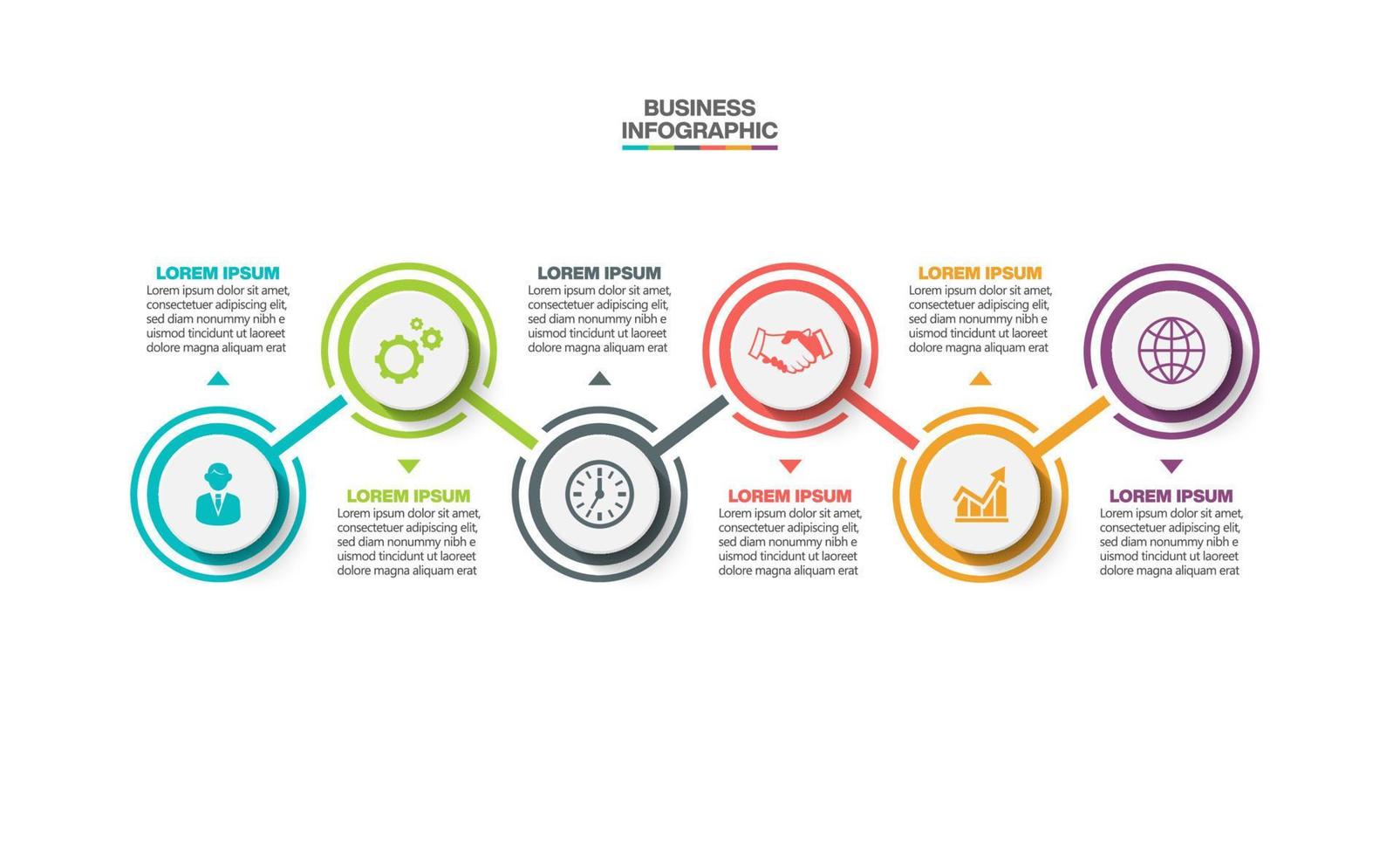 BUSINESS
INFOGRAPHIC

LOREM IPSUM
Lorem ipsum dolor sit amet, consectetuer adipiscing elit, sed diam nonummy nibh e uismod tincidunt ut laoreet dolore magna aliquam erat

LOREM IPSUM
Lorem ipsum dolor sit amet, consectetuer adipiscing elit, sed diam nonummy nibh e uismod tincidunt ut laoreet dolore magna aliquam erat

LOREM IPSUM
Lorem ipsum dolor sit amet, consectetuer adipiscing elit, sed diam nonummy nibh e uismod tincidunt ut laoreet dolore magna aliquam erat

LOREM IPSUM
Lorem ipsum dolor sit amet, consectetuer adipiscing elit, sed diam nonummy nibh e uismod tincidunt ut laoreet dolore magna aliquam erat

LOREM IPSUM
Lorem ipsum dolor sit amet, consectetuer adipiscing elit, sed diam nonummy nibh e uismod tincidunt ut laoreet dolore magna aliquam erat

LOREM IPSUM
Lorem ipsum dolor sit amet, consectetuer adipiscing elit, sed diam nonummy nibh e uismod tincidunt ut laoreet dolore magna aliquam erat