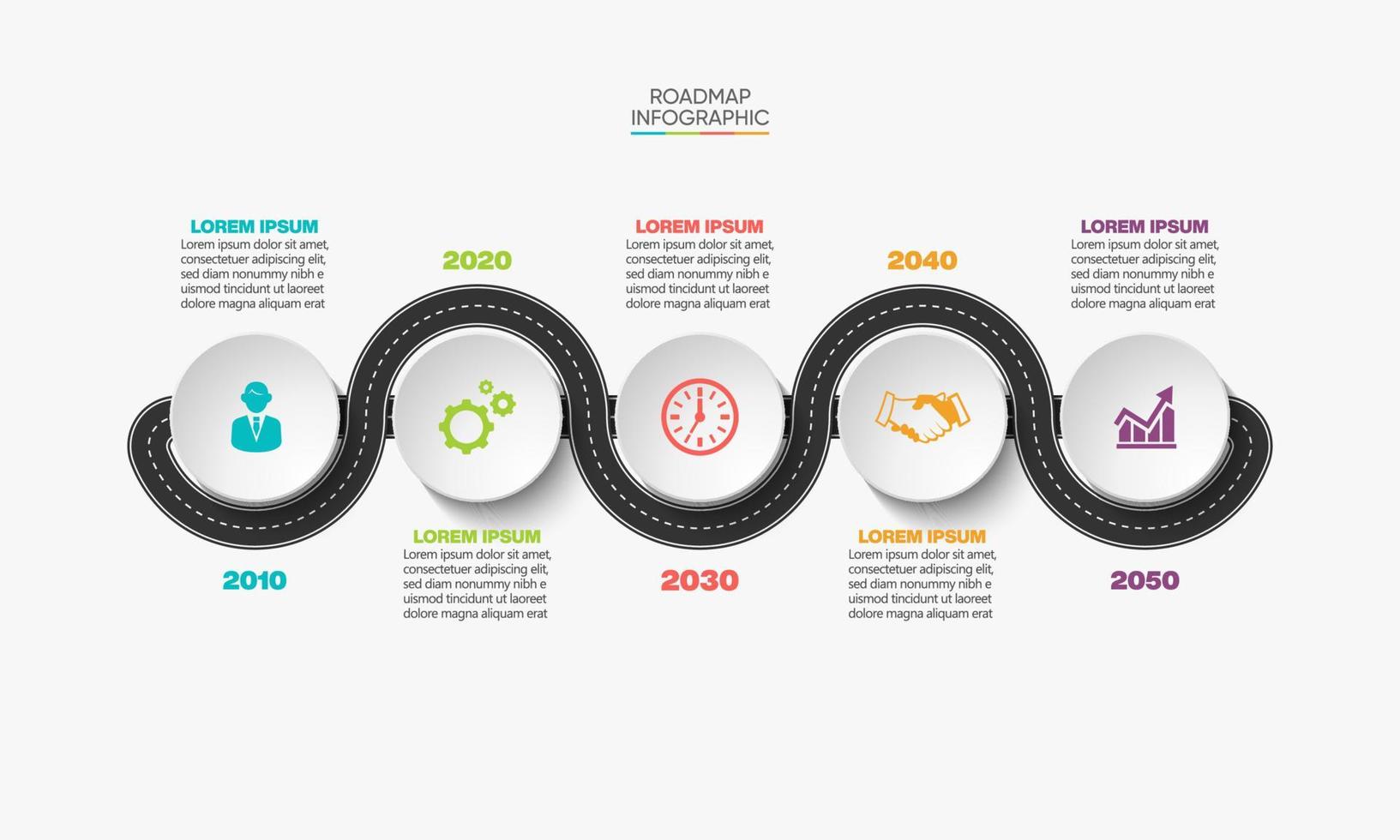 ROADMAP
INFOGRAPHIC

LOREM IPSUM
Lorem ipsum dolor sit amet, consectetuer adipiscing elit, sed diam nonummy nibh e uismod tincidunt ut laoreet dolore magna aliquam erat

2010

2020

LOREM IPSUM
Lorem ipsum dolor sit amet, consectetuer adipiscing elit, sed diam nonummy nibh e uismod tincidunt ut laoreet dolore magna aliquam erat

LOREM IPSUM
Lorem ipsum dolor sit amet, consectetuer adipiscing elit, sed diam nonummy nibh e uismod tincidunt ut laoreet dolore magna aliquam erat

2030

2040

LOREM IPSUM
Lorem ipsum dolor sit amet, consectetuer adipiscing elit, sed diam nonummy nibh e uismod tincidunt ut laoreet dolore magna aliquam erat

LOREM IPSUM
Lorem ipsum dolor sit amet, consectetuer adipiscing elit, sed diam nonummy nibh e uismod tincidunt ut laoreet dolore magna aliquam erat

2050