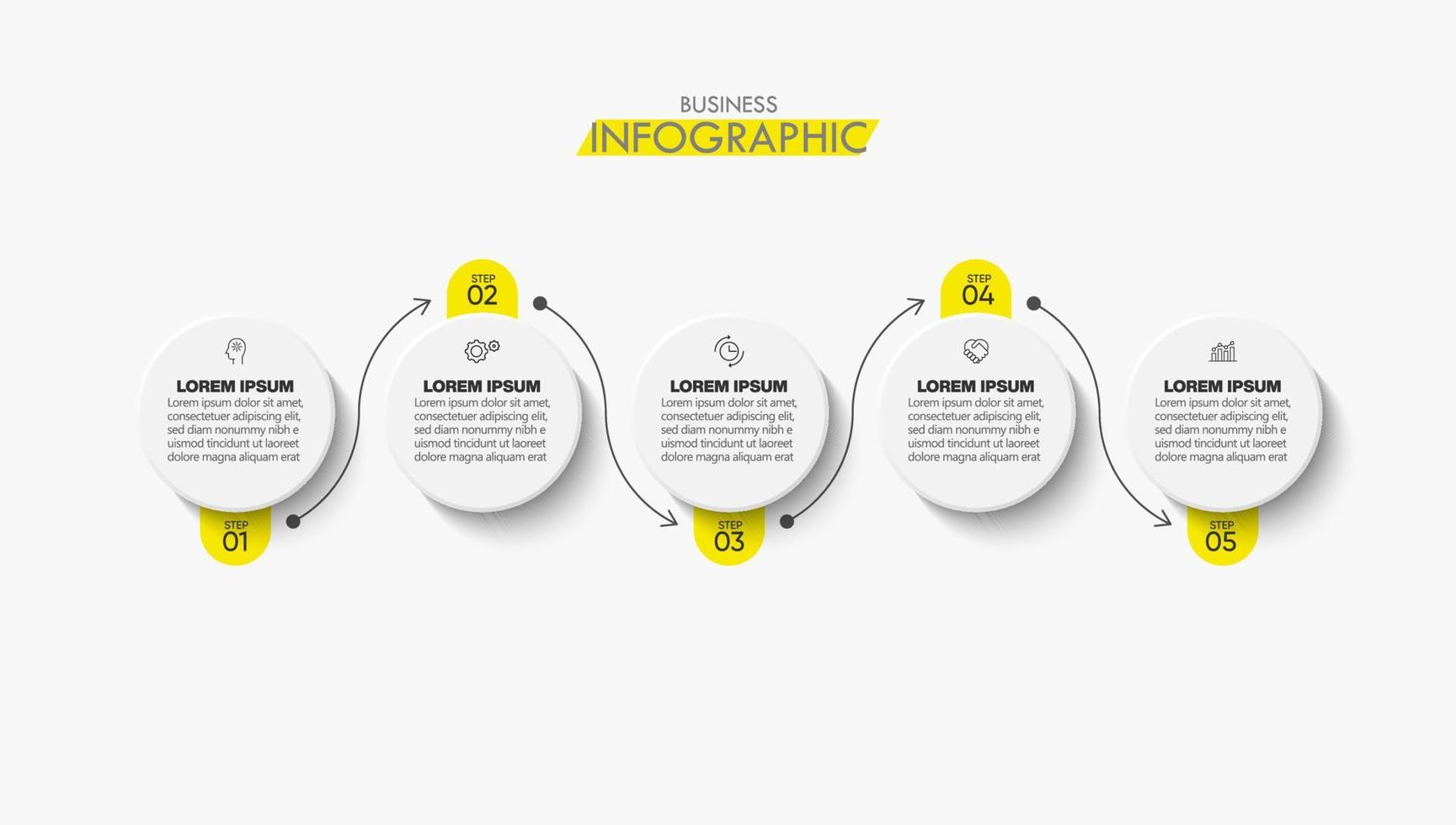 BUSINESS
INFOGRAPHIC

LOREM IPSUM
Lorem ipsum dolor sit amet, consectetuer adipiscing elit, sed diam nonummy nibh e uismod tincidunt ut laoreet dolore magna aliquam erat

STEP
01

STEP
02

LOREM IPSUM
Lorem ipsum dolor sit amet, consectetuer adipiscing elit, sed diam nonummy nibh e uismod tincidunt ut laoreet dolore magna aliquam erat

LOREM IPSUM
Lorem ipsum dolor sit amet, consectetuer adipiscing elit, sed diam nonummy nibh e uismod tincidunt ut laoreet dolore magna aliquam erat

STEP
03

STEP
04

LOREM IPSUM
Lorem ipsum dolor sit amet, consectetuer adipiscing elit, sed diam nonummy nibh e uismod tincidunt ut laoreet dolore magna aliquam erat

LOREM IPSUM
Lorem ipsum dolor sit amet, consectetuer adipiscing elit, sed diam nonummy nibh e uismod tincidunt ut laoreet dolore magna aliquam erat

STEP
05