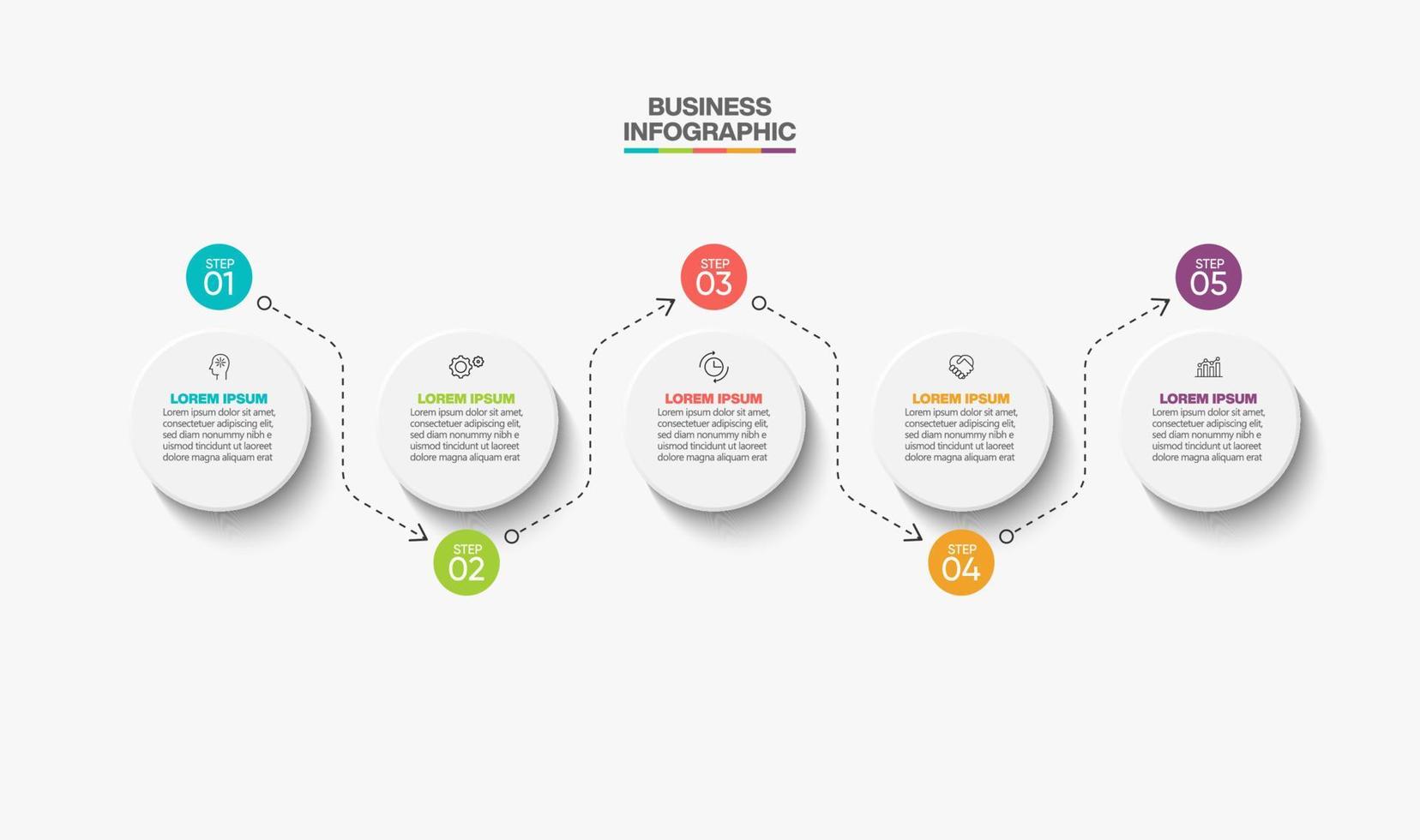 BUSINESS INFOGRAPHIC

STEP 01

LOREM IPSUM
Lorem ipsum dolor sit amet, consectetuer adipiscing elit, sed diam nonummy nibh e uismod tincidunt ut laoreet dolore magna aliquam erat

STEP 02

LOREM IPSUM
Lorem ipsum dolor sit amet, consectetuer adipiscing elit, sed diam nonummy nibh e uismod tincidunt ut laoreet dolore magna aliquam erat

STEP 03

LOREM IPSUM
Lorem ipsum dolor sit amet, consectetuer adipiscing elit, sed diam nonummy nibh e uismod tincidunt ut laoreet dolore magna aliquam erat

STEP 04

LOREM IPSUM
Lorem ipsum dolor sit amet, consectetuer adipiscing elit, sed diam nonummy nibh e uismod tincidunt ut laoreet dolore magna aliquam erat

STEP 05

LOREM IPSUM
Lorem ipsum dolor sit amet, consectetuer adipiscing elit, sed diam nonummy nibh e uismod tincidunt ut laoreet dolore magna aliquam erat