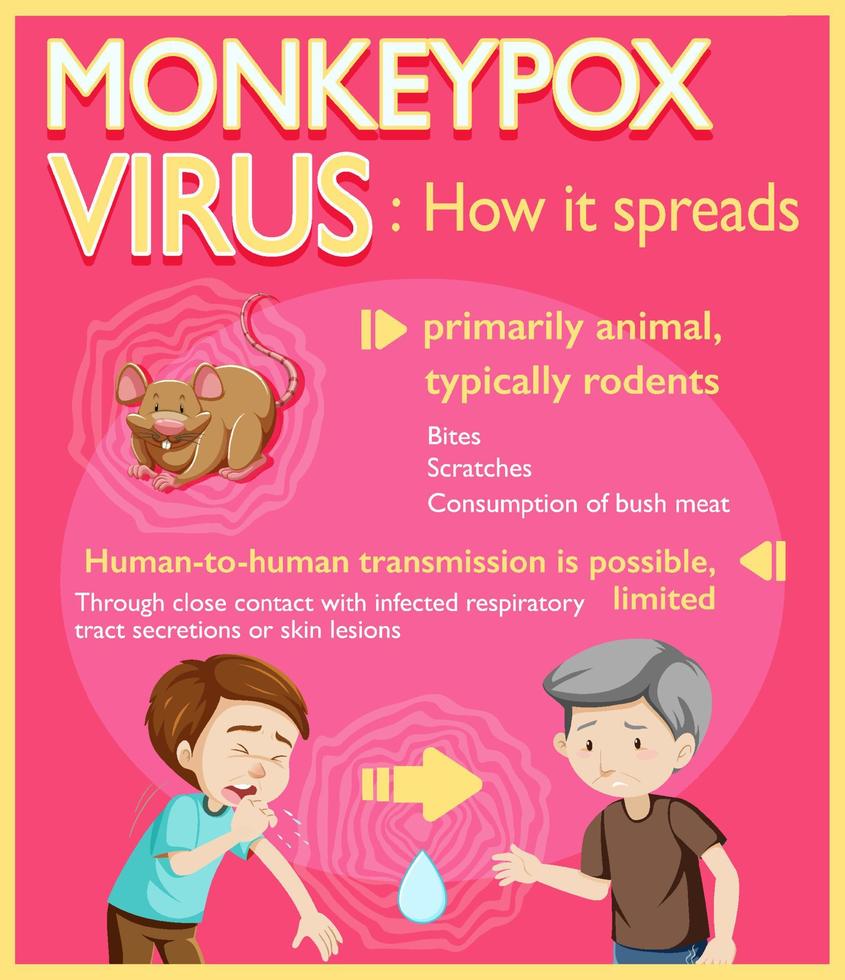 MONKEYPOX VIRUS : How it spreads

primarily animal, typically rodents

Bites
Scratches
Consumption of bush meat

Human-to-human transmission is possible, limited

Through close contact with infected respiratory tract secretions or skin lesions