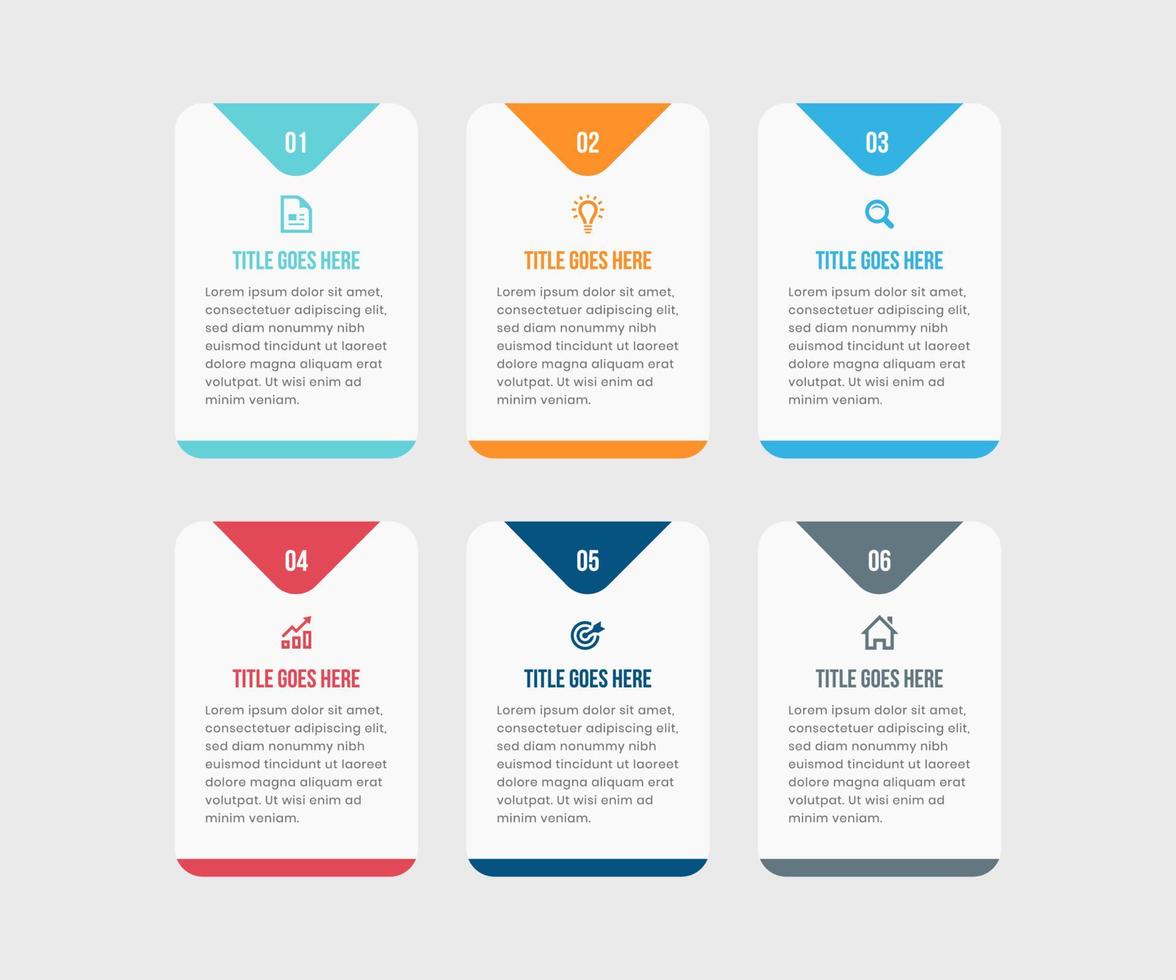 01

TITLE GOES HERE

Lorem ipsum dolor sit amet, consectetuer adipiscing elit, sed diam nonummy nibh euismod tincidunt ut laoreet dolore magna aliquam erat volutpat. Ut wisi enim ad minim veniam.

02

TITLE GOES HERE

Lorem ipsum dolor sit amet, consectetuer adipiscing elit, sed diam nonummy nibh euismod tincidunt ut laoreet dolore magna aliquam erat volutpat. Ut wisi enim ad minim veniam.

03

TITLE GOES HERE

Lorem ipsum dolor sit amet, consectetuer adipiscing elit, sed diam nonummy nibh euismod tincidunt ut laoreet dolore magna aliquam erat volutpat. Ut wisi enim ad minim veniam.

04

TITLE GOES HERE

Lorem ipsum dolor sit amet, consectetuer adipiscing elit, sed diam nonummy nibh euismod tincidunt ut laoreet dolore magna aliquam erat volutpat. Ut wisi enim ad minim veniam.

05

TITLE GOES HERE

Lorem ipsum dolor sit amet, consectetuer adipiscing elit, sed diam nonummy nibh euismod tincidunt ut laoreet dolore magna aliquam erat volutpat. Ut wisi enim ad minim veniam.

06

TITLE GOES HERE

Lorem ipsum dolor sit amet, consectetuer adipiscing elit, sed diam nonummy nibh euismod tincidunt ut laoreet dolore magna aliquam erat volutpat. Ut wisi enim ad minim veniam.