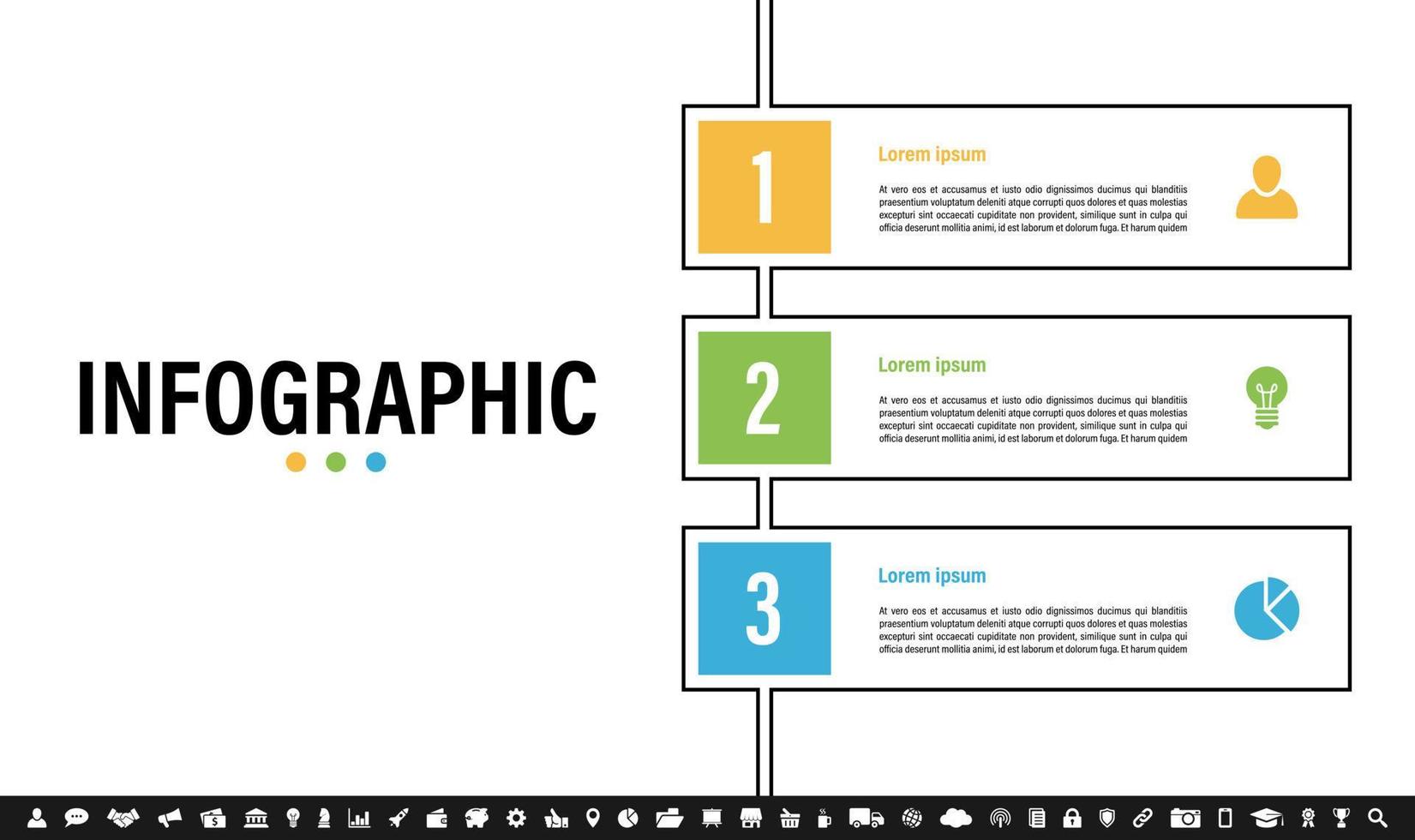 INFOGRAPHIC

1

Lorem ipsum

At vero eos et accusamus et iusto odio dignissimos ducimus qui blanditiis praesentium voluptatum deleniti atque corrupti quos dolores et quas molestias excepturi sint occaecati cupiditate non provident, similique sunt in culpa qui officia deserunt mollitia animi, id est laborum et dolorum fuga. Et harum quidem

2

Lorem ipsum

At vero eos et accusamus et iusto odio dignissimos ducimus qui blanditiis praesentium voluptatum deleniti atque corrupti quos dolores et quas molestias excepturi sint occaecati cupiditate non provident, similique sunt in culpa qui officia deserunt mollitia animi, id est laborum et dolorum fuga. Et harum quidem

3

Lorem ipsum

At vero eos et accusamus et iusto odio dignissimos ducimus qui blanditiis praesentium voluptatum deleniti atque corrupti quos dolores et quas molestias excepturi sint occaecati cupiditate non provident, similique sunt in culpa qui officia deserunt mollitia animi, id est laborum et dolorum fuga. Et harum quidem