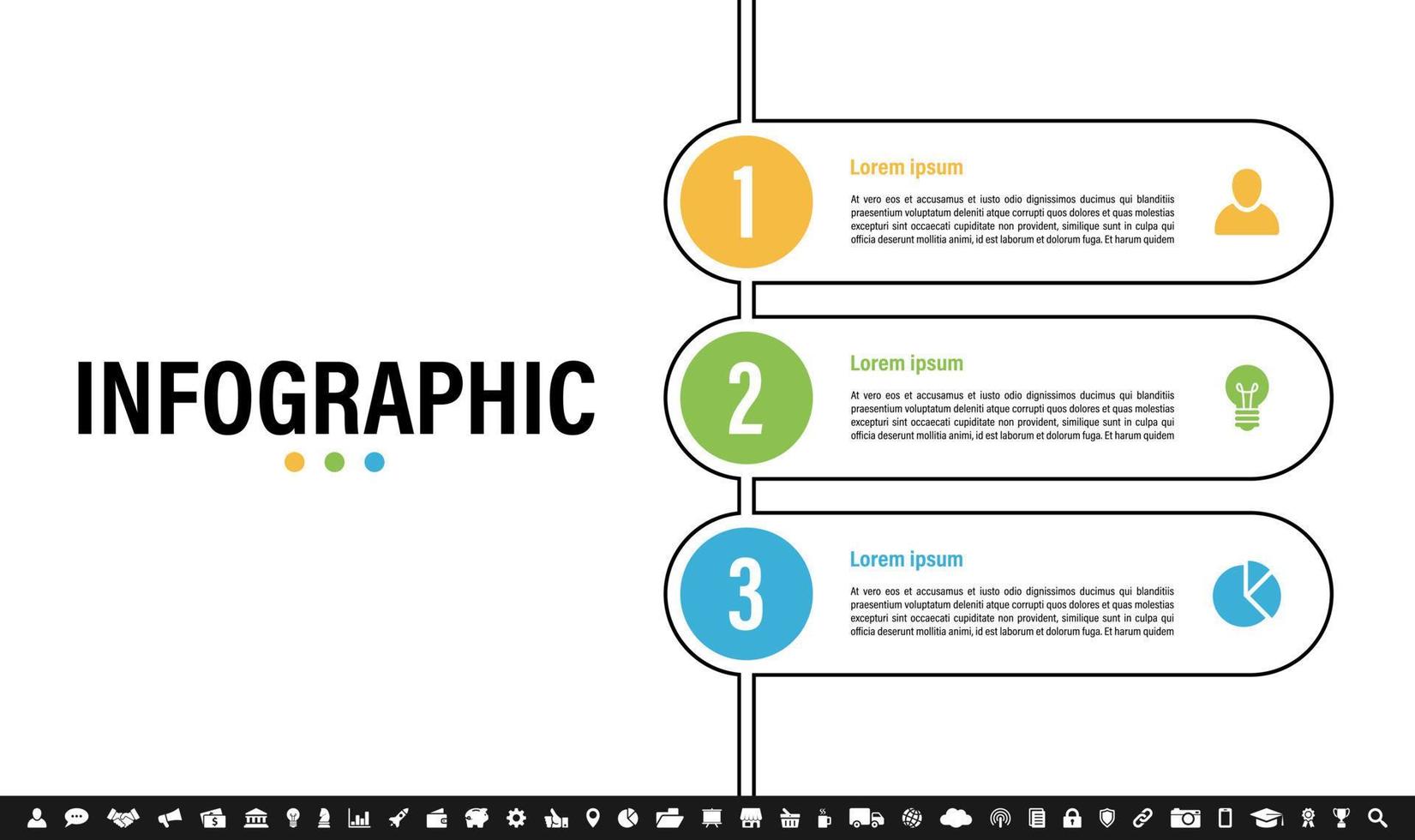 INFOGRAPHIC

1

Lorem ipsum

At vero eos et accusamus et iusto odio dignissimos ducimus qui blanditiis praesentium voluptatum deleniti atque corrupti quos dolores et quas molestias excepturi sint occaecati cupiditate non provident, similique sunt in culpa qui officia deserunt mollitia animi, id est laborum et dolorum fuga. Et harum quidem

2

Lorem ipsum

At vero eos et accusamus et iusto odio dignissimos ducimus qui blanditiis praesentium voluptatum deleniti atque corrupti quos dolores et quas molestias excepturi sint occaecati cupiditate non provident, similique sunt in culpa qui officia deserunt mollitia animi, id est laborum et dolorum fuga. Et harum quidem

3

Lorem ipsum

At vero eos et accusamus et iusto odio dignissimos ducimus qui blanditiis praesentium voluptatum deleniti atque corrupti quos dolores et quas molestias excepturi sint occaecati cupiditate non provident, similique sunt in culpa qui officia deserunt mollitia animi, id est laborum et dolorum fuga. Et harum quidem