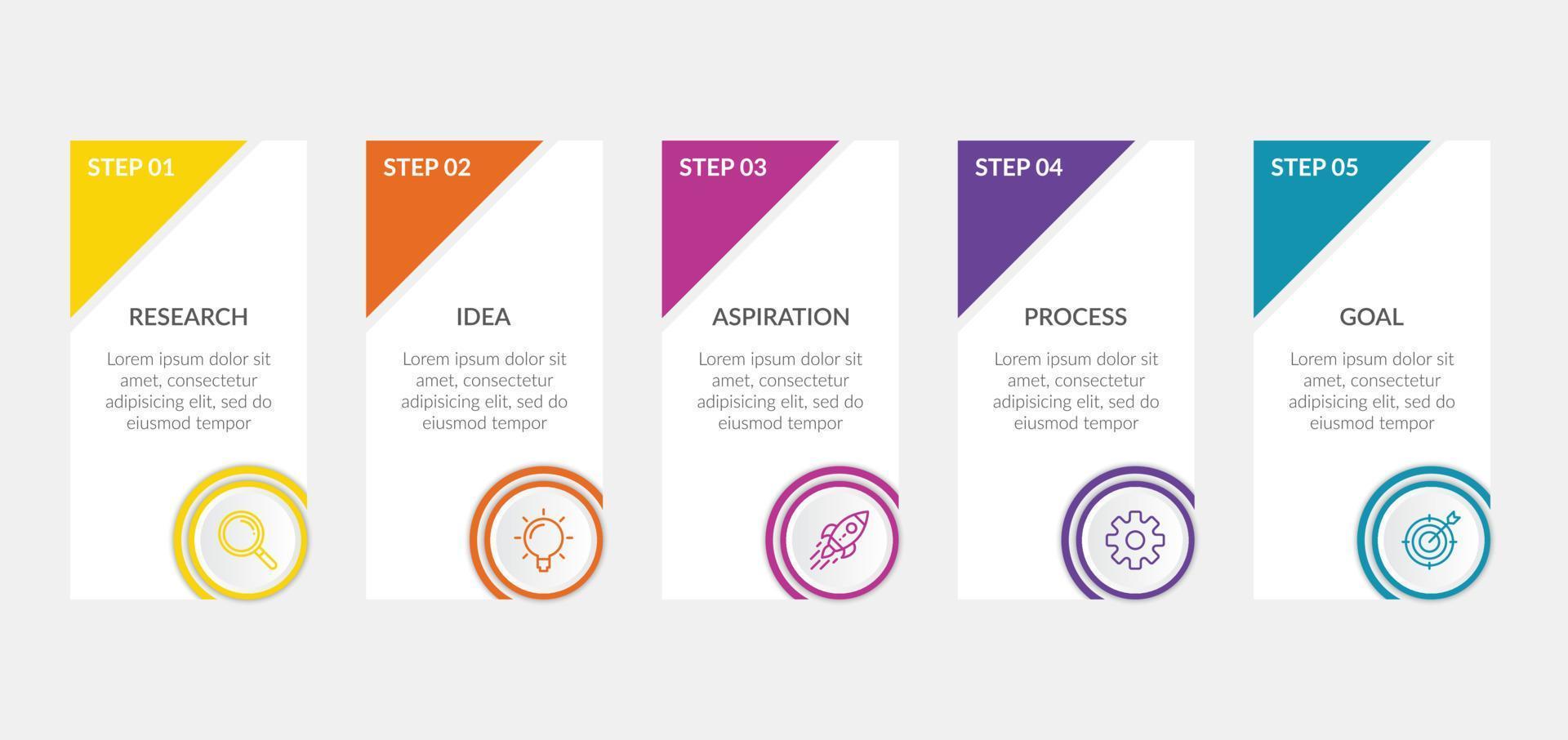 STEP 01

RESEARCH

Lorem ipsum dolor sit amet, consectetur adipisicing elit, sed do eiusmod tempor

STEP 02

IDEA

Lorem ipsum dolor sit amet, consectetur adipisicing elit, sed do eiusmod tempor

STEP 03

ASPIRATION

Lorem ipsum dolor sit amet, consectetur adipisicing elit, sed do eiusmod tempor

STEP 04

PROCESS

Lorem ipsum dolor sit amet, consectetur adipisicing elit, sed do eiusmod tempor

STEP 05

GOAL

Lorem ipsum dolor sit amet, consectetur adipisicing elit, sed do eiusmod tempor