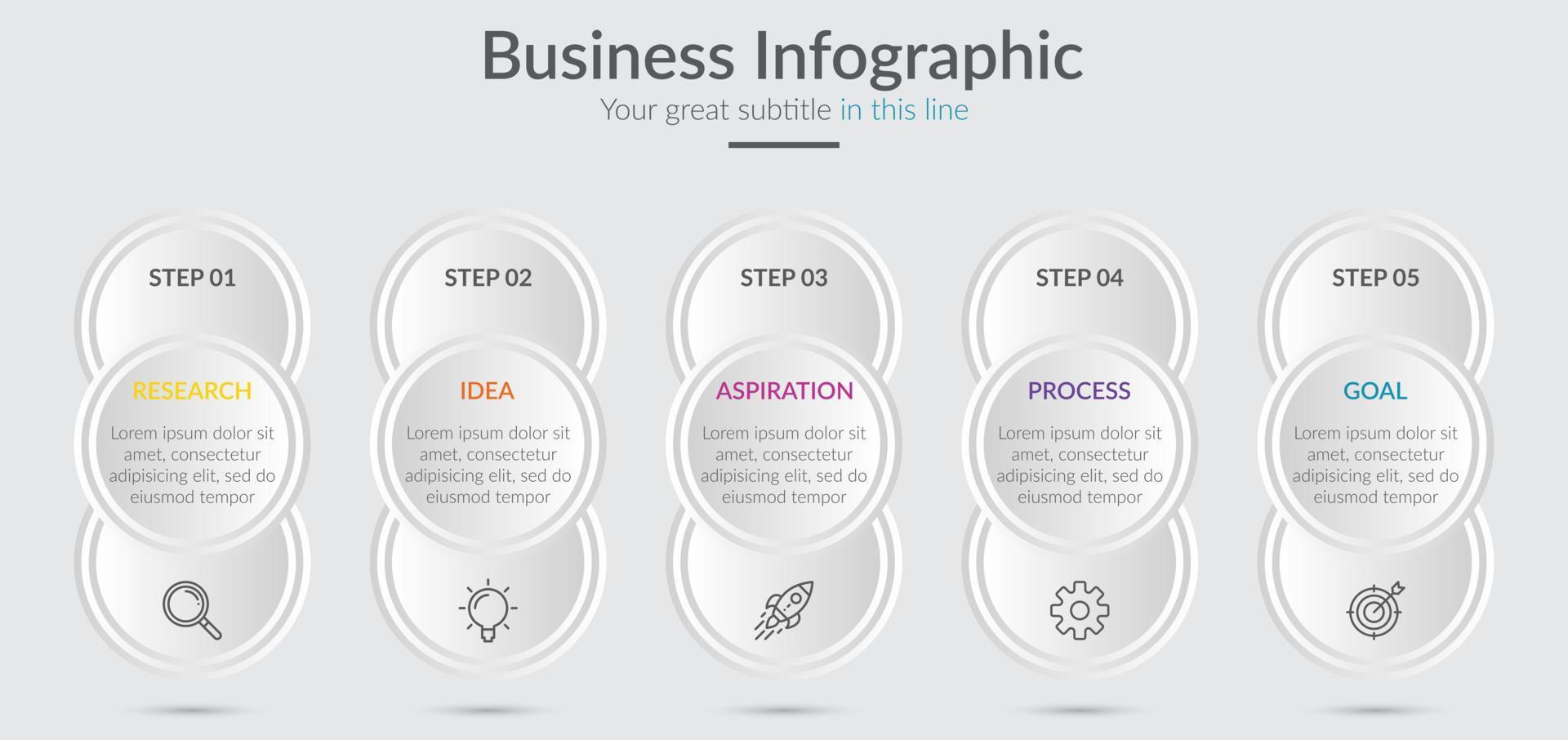 Business Infographic

Your great subtitle in this line

STEP 01

RESEARCH

Lorem ipsum dolor sit amet, consectetur adipisicing elit, sed do eiusmod tempor

STEP 02

IDEA

Lorem ipsum dolor sit amet, consectetur adipisicing elit, sed do eiusmod tempor

STEP 03

ASPIRATION

Lorem ipsum dolor sit amet, consectetur adipisicing elit, sed do eiusmod tempor

STEP 04

PROCESS

Lorem ipsum dolor sit amet, consectetur adipisicing elit, sed do eiusmod tempor

STEP 05

GOAL

Lorem ipsum dolor sit amet, consectetur adipisicing elit, sed do eiusmod tempor