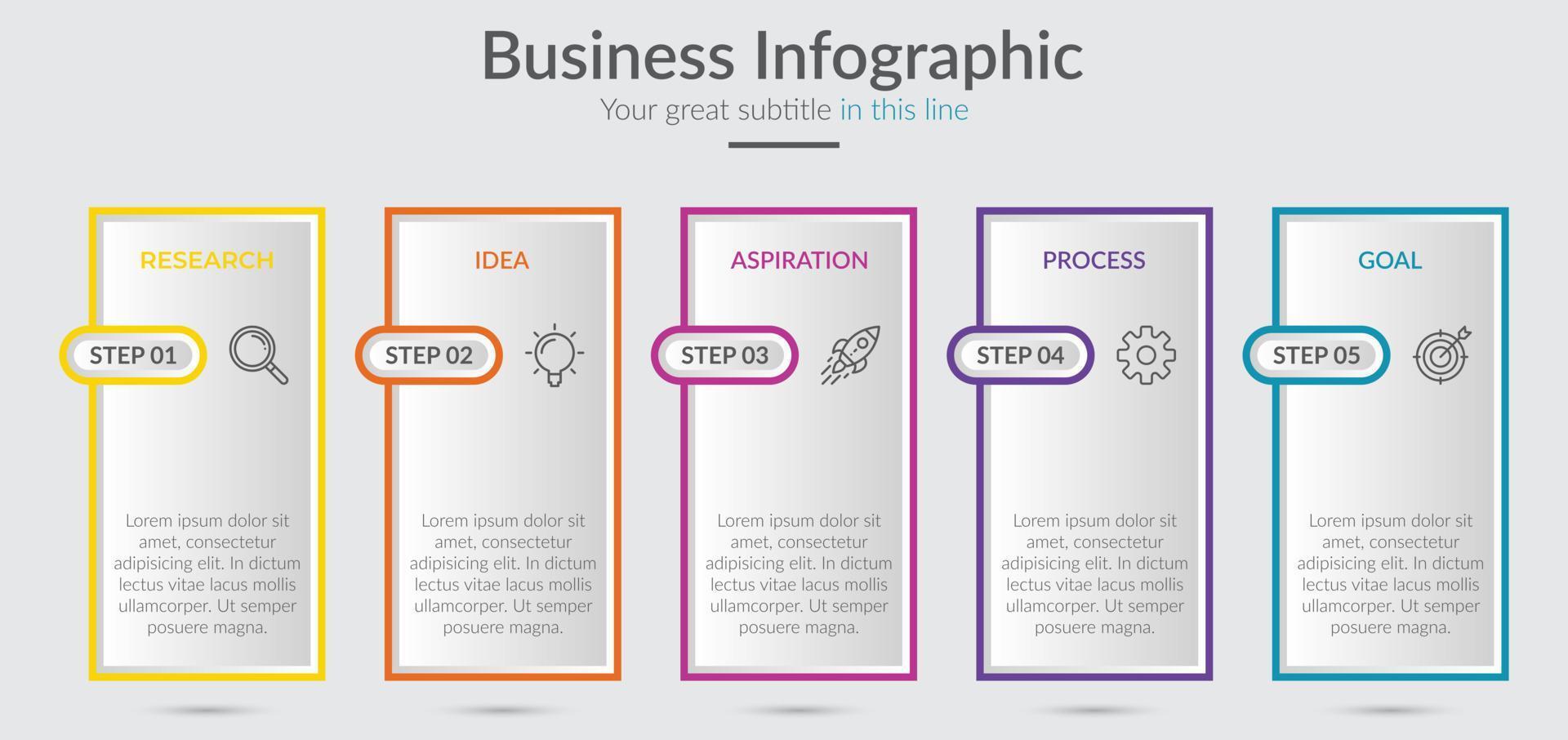 Business Infographic

Your great subtitle in this line

RESEARCH

STEP 01

Lorem ipsum dolor sit amet, consectetur adipisicing elit. In dictum lectus vitae lacus mollis ullamcorper. Ut semper posuere magna.

IDEA

STEP 02

Lorem ipsum dolor sit amet, consectetur adipisicing elit. In dictum lectus vitae lacus mollis ullamcorper. Ut semper posuere magna.

ASPIRATION

STEP 03

Lorem ipsum dolor sit amet, consectetur adipisicing elit. In dictum lectus vitae lacus mollis ullamcorper. Ut semper posuere magna.

PROCESS

STEP 04

Lorem ipsum dolor sit amet, consectetur adipisicing elit. In dictum lectus vitae lacus mollis ullamcorper. Ut semper posuere magna.

GOAL

STEP 05

Lorem ipsum dolor sit amet, consectetur adipisicing elit. In dictum lectus vitae lacus mollis ullamcorper. Ut semper posuere magna.