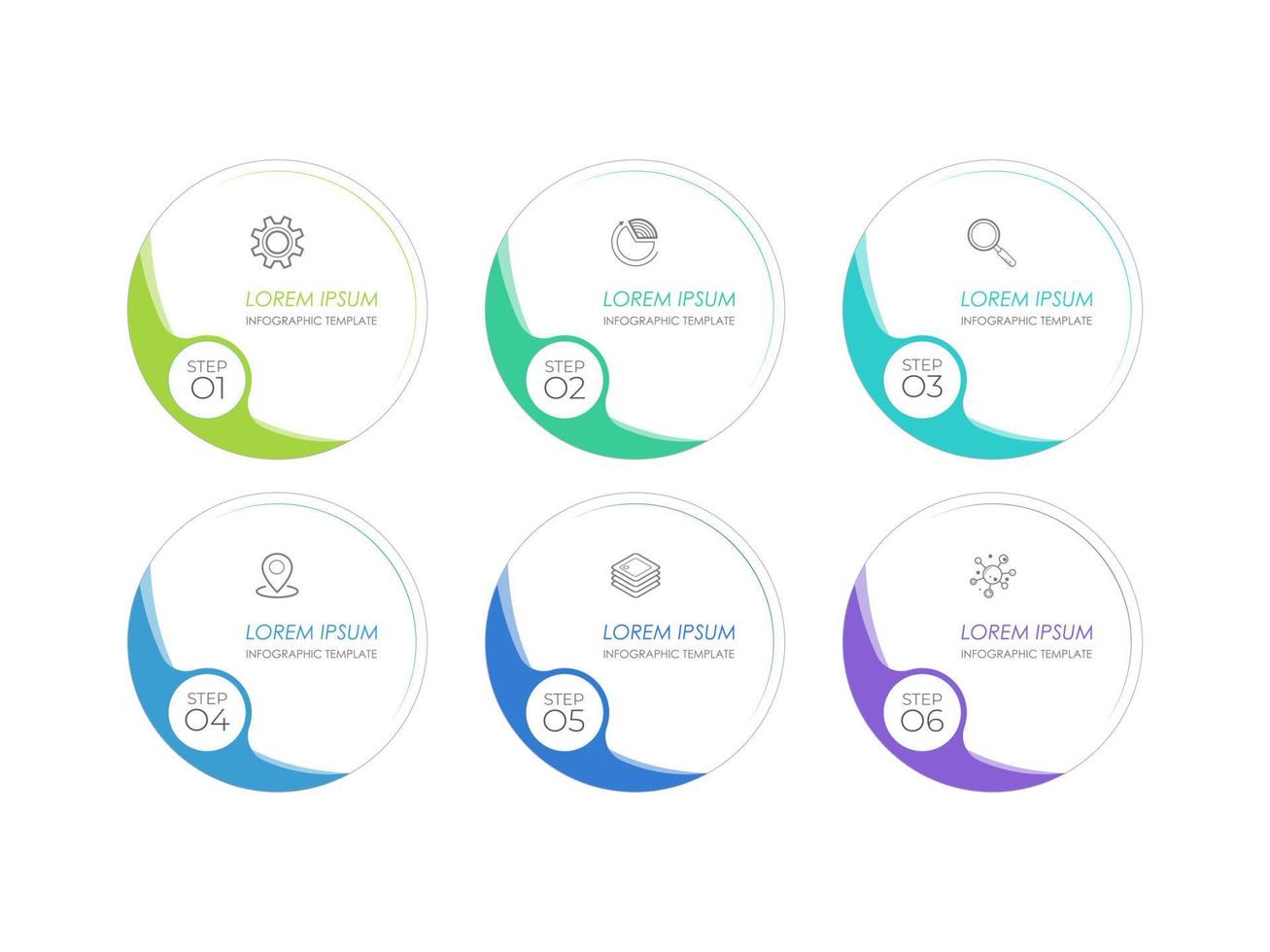 LOREM IPSUM
INFOGRAPHIC TEMPLATE
STEP
01

LOREM IPSUM
INFOGRAPHIC TEMPLATE
STEP
02

LOREM IPSUM
INFOGRAPHIC TEMPLATE
STEP
03

LOREM IPSUM
INFOGRAPHIC TEMPLATE
STEP
04

LOREM IPSUM
INFOGRAPHIC TEMPLATE
STEP
05

LOREM IPSUM
INFOGRAPHIC TEMPLATE
STEP
06