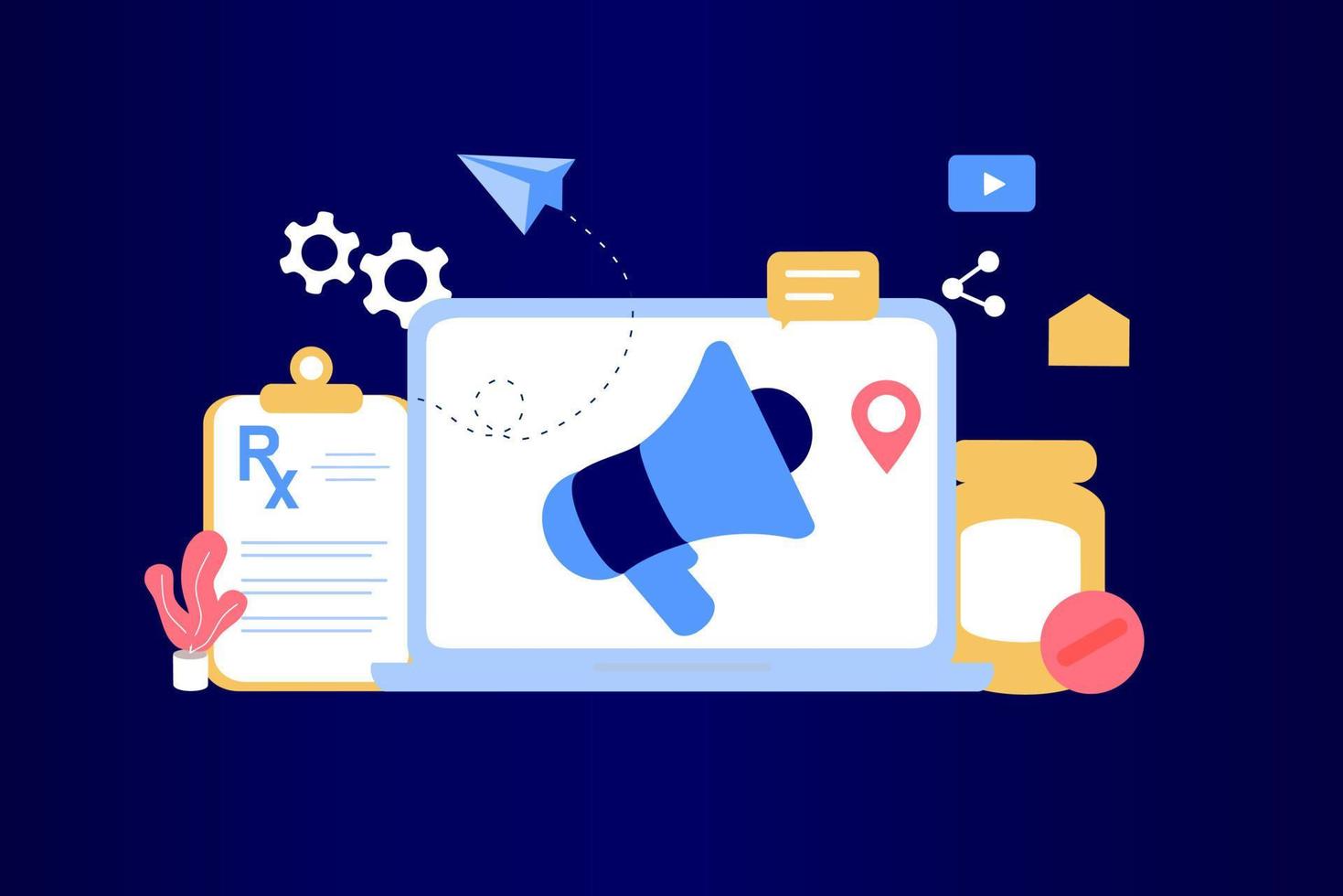 Rx