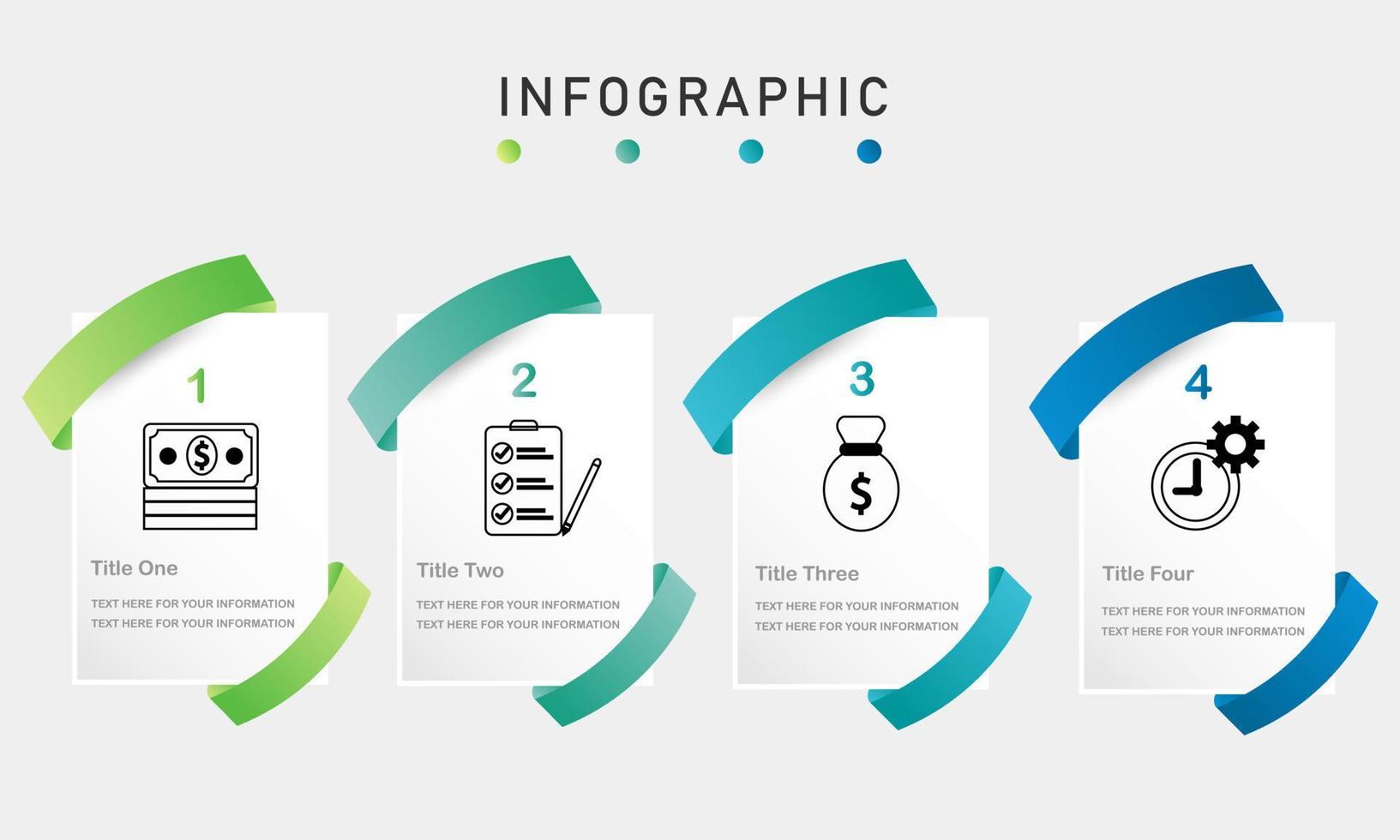 INFOGRAPHIC

1

$

Title One

TEXT HERE FOR YOUR INFORMATION
TEXT HERE FOR YOUR INFORMATION

2

Title Two

TEXT HERE FOR YOUR INFORMATION
TEXT HERE FOR YOUR INFORMATION

3

$

Title Three

TEXT HERE FOR YOUR INFORMATION
TEXT HERE FOR YOUR INFORMATION

4

Title Four

TEXT HERE FOR YOUR INFORMATION
TEXT HERE FOR YOUR INFORMATION