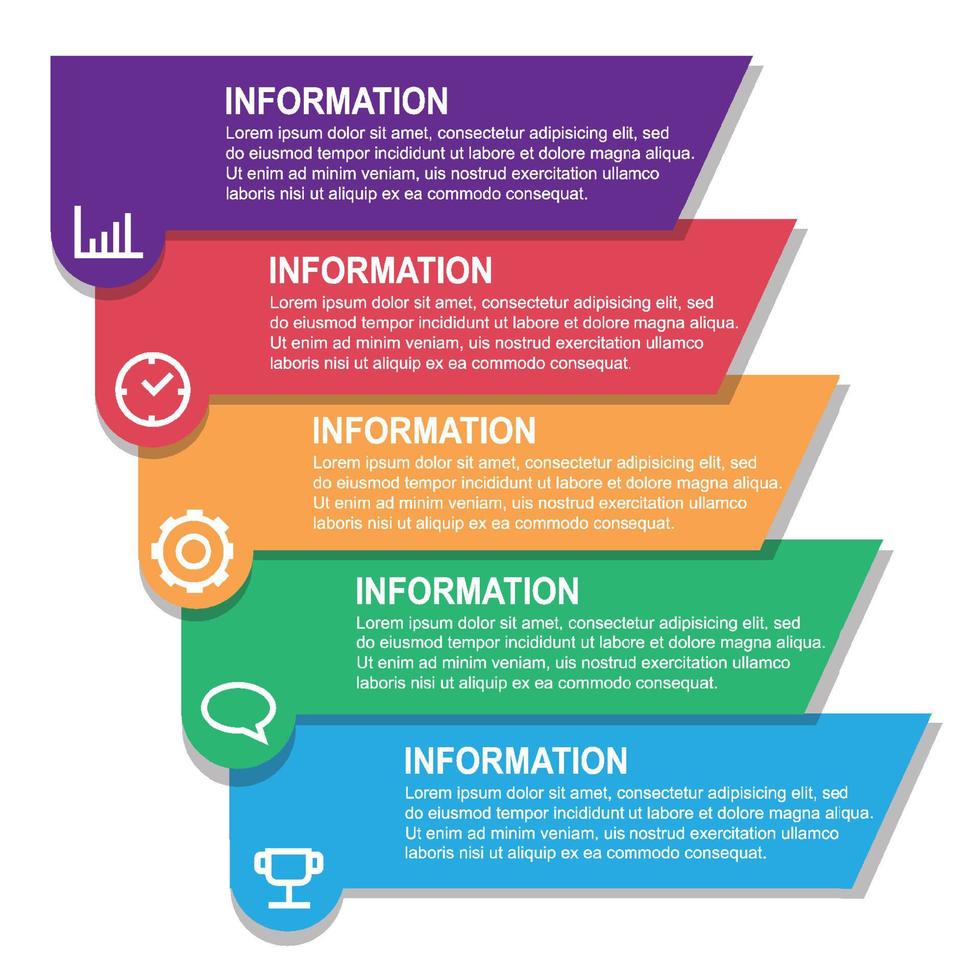 INFORMATION
Lorem ipsum dolor sit amet, consectetur adipisicing elit, sed do eiusmod tempor incididunt ut labore et dolore magna aliqua. Ut enim ad minim veniam, uis nostrud exercitation ullamco laboris nisi ut aliquip ex ea commodo consequat.

INFORMATION
Lorem ipsum dolor sit amet, consectetur adipisicing elit, sed do eiusmod tempor incididunt ut labore et dolore magna aliqua. Ut enim ad minim veniam, uis nostrud exercitation ullamco laboris nisi ut aliquip ex ea commodo consequat.

INFORMATION
Lorem ipsum dolor sit amet, consectetur adipisicing elit, sed do eiusmod tempor incididunt ut labore et dolore magna aliqua. Ut enim ad minim veniam, uis nostrud exercitation ullamco laboris nisi ut aliquip ex ea commodo consequat.

INFORMATION
Lorem ipsum dolor sit amet, consectetur adipisicing elit, sed do eiusmod tempor incididunt ut labore et dolore magna aliqua. Ut enim ad minim veniam, uis nostrud exercitation ullamco laboris nisi ut aliquip ex ea commodo consequat.

INFORMATION
Lorem ipsum dolor sit amet, consectetur adipisicing elit, sed do eiusmod tempor incididunt ut labore et dolore magna aliqua. Ut enim ad minim veniam, uis nostrud exercitation ullamco laboris nisi ut aliquip ex ea commodo consequat.