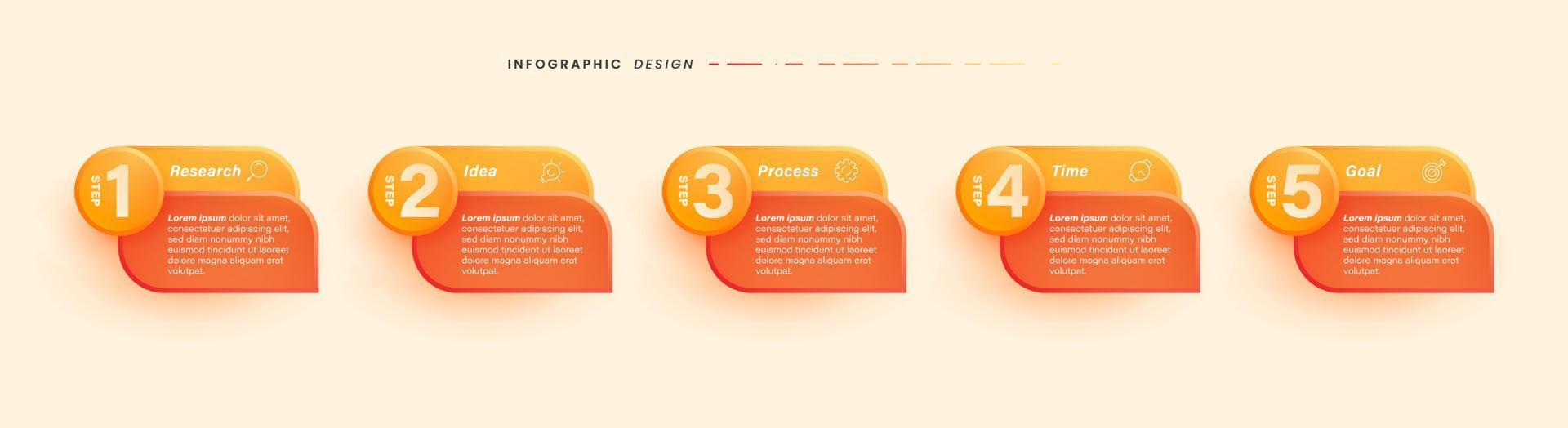 INFOGRAPHIC DESIGN

STEP 1 Research

Lorem ipsum dolor sit amet, consectetuer adipiscing elit, sed diam nonummy nibh euismod tincidunt ut laoreet dolore magna aliquam erat volutpat.

STEP 2 Idea

Lorem ipsum dolor sit amet, consectetuer adipiscing elit, sed diam nonummy nibh euismod tincidunt ut laoreet dolore magna aliquam erat volutpat.

STEP 3 Process

Lorem ipsum dolor sit amet, consectetuer adipiscing elit, sed diam nonummy nibh euismod tincidunt ut laoreet dolore magna aliquam erat volutpat.

STEP 4 Time

Lorem ipsum dolor sit amet, consectetuer adipiscing elit, sed diam nonummy nibh euismod tincidunt ut laoreet dolore magna aliquam erat volutpat.

STEP 5 Goal

Lorem ipsum dolor sit amet, consectetuer adipiscing elit, sed diam nonummy nibh euismod tincidunt ut laoreet dolore magna aliquam erat volutpat.