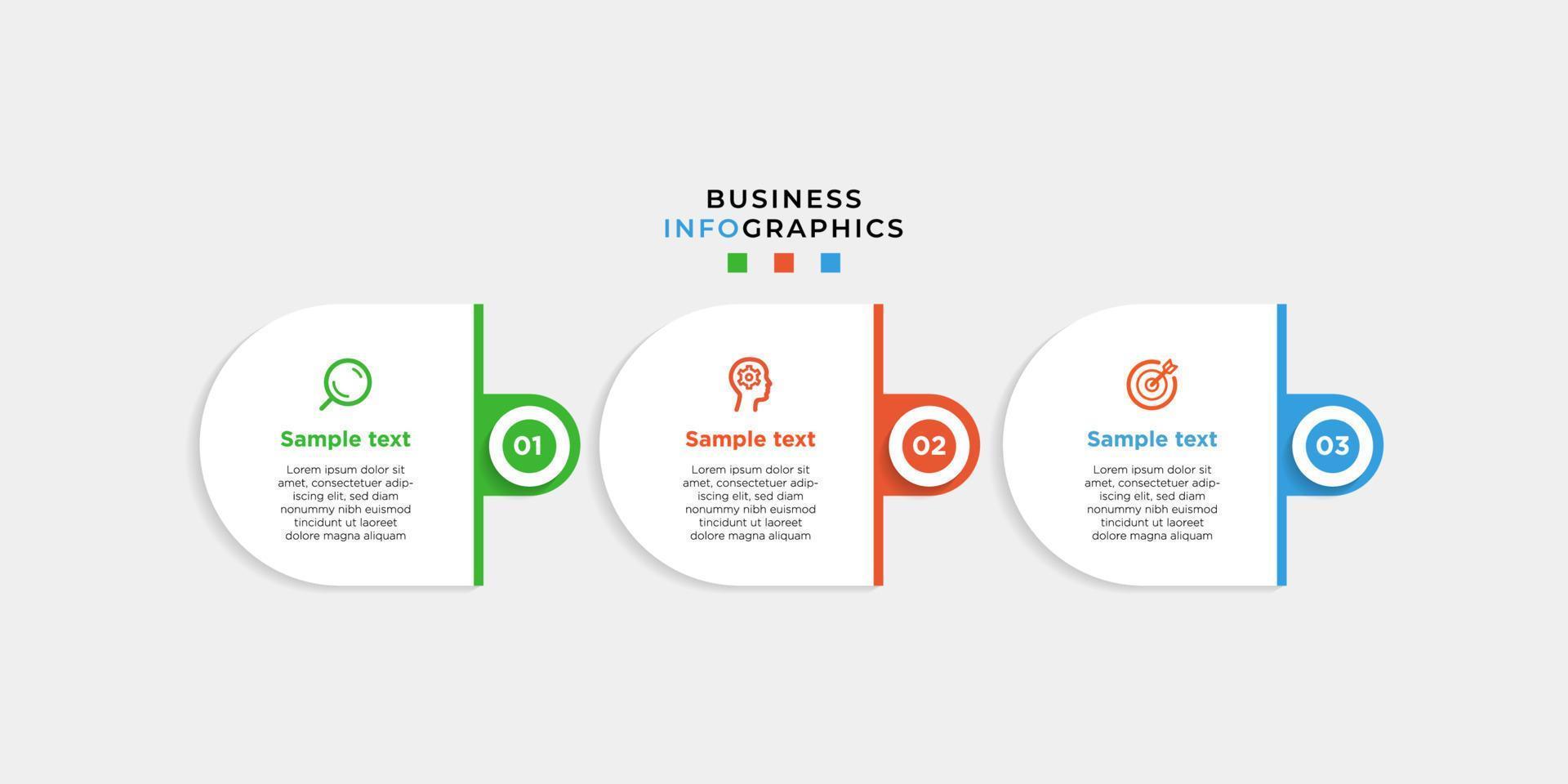 BUSINESS
INFOGRAPHICS

Sample text

Lorem ipsum dolor sit amet, consectetuer adipiscing elit, sed diam nonummy nibh euismod tincidunt ut laoreet dolore magna aliquam

01

Sample text

Lorem ipsum dolor sit amet, consectetuer adipiscing elit, sed diam nonummy nibh euismod tincidunt ut laoreet dolore magna aliquam

02

Sample text

Lorem ipsum dolor sit amet, consectetuer adipiscing elit, sed diam nonummy nibh euismod tincidunt ut laoreet dolore magna aliquam

03