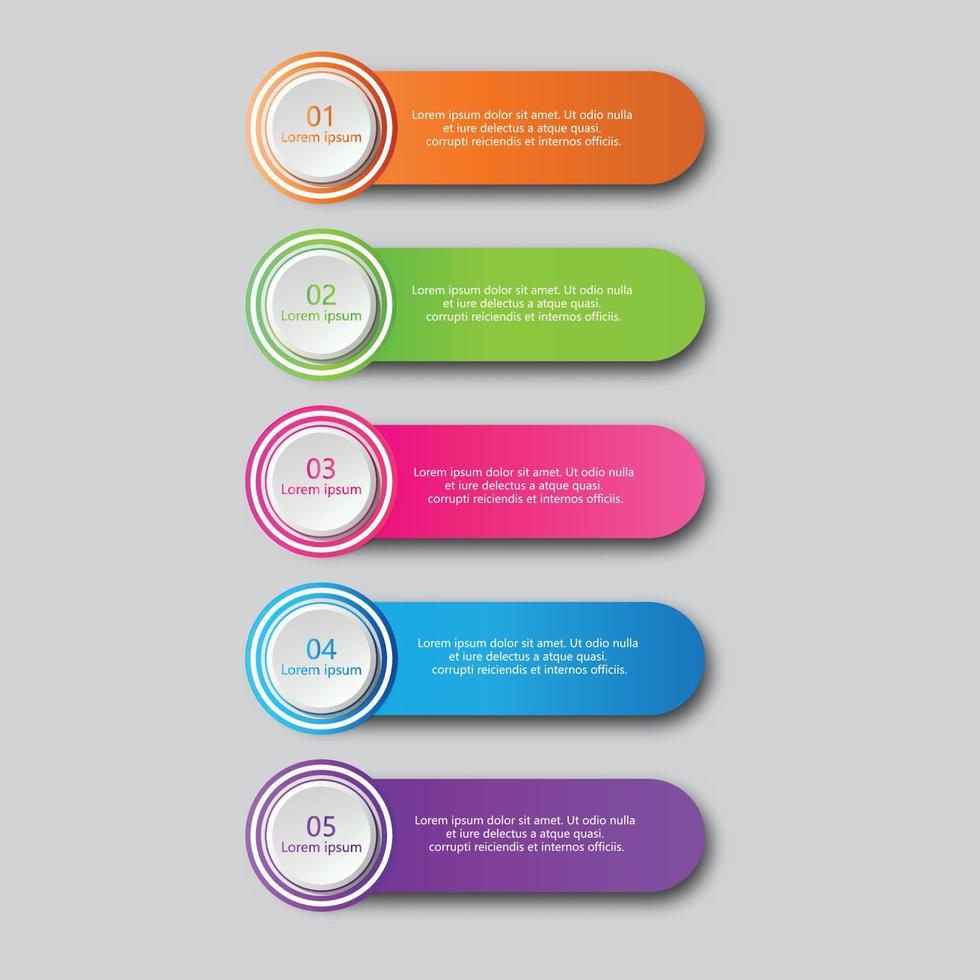 01
Lorem ipsum

Lorem ipsum dolor sit amet. Ut odio nulla et iure delectus a atque quasi. corrupti reiciendis et internos officiis.

02
Lorem ipsum

Lorem ipsum dolor sit amet. Ut odio nulla et iure delectus a atque quasi. corrupti reiciendis et internos officiis.

03
Lorem ipsum

Lorem ipsum dolor sit amet. Ut odio nulla et iure delectus a atque quasi. corrupti reiciendis et internos officiis.

04
Lorem ipsum

Lorem ipsum dolor sit amet. Ut odio nulla et iure delectus a atque quasi. corrupti reiciendis et internos officiis.

05
Lorem ipsum

Lorem ipsum dolor sit amet. Ut odio nulla et iure delectus a atque quasi. corrupti reiciendis et internos officiis.