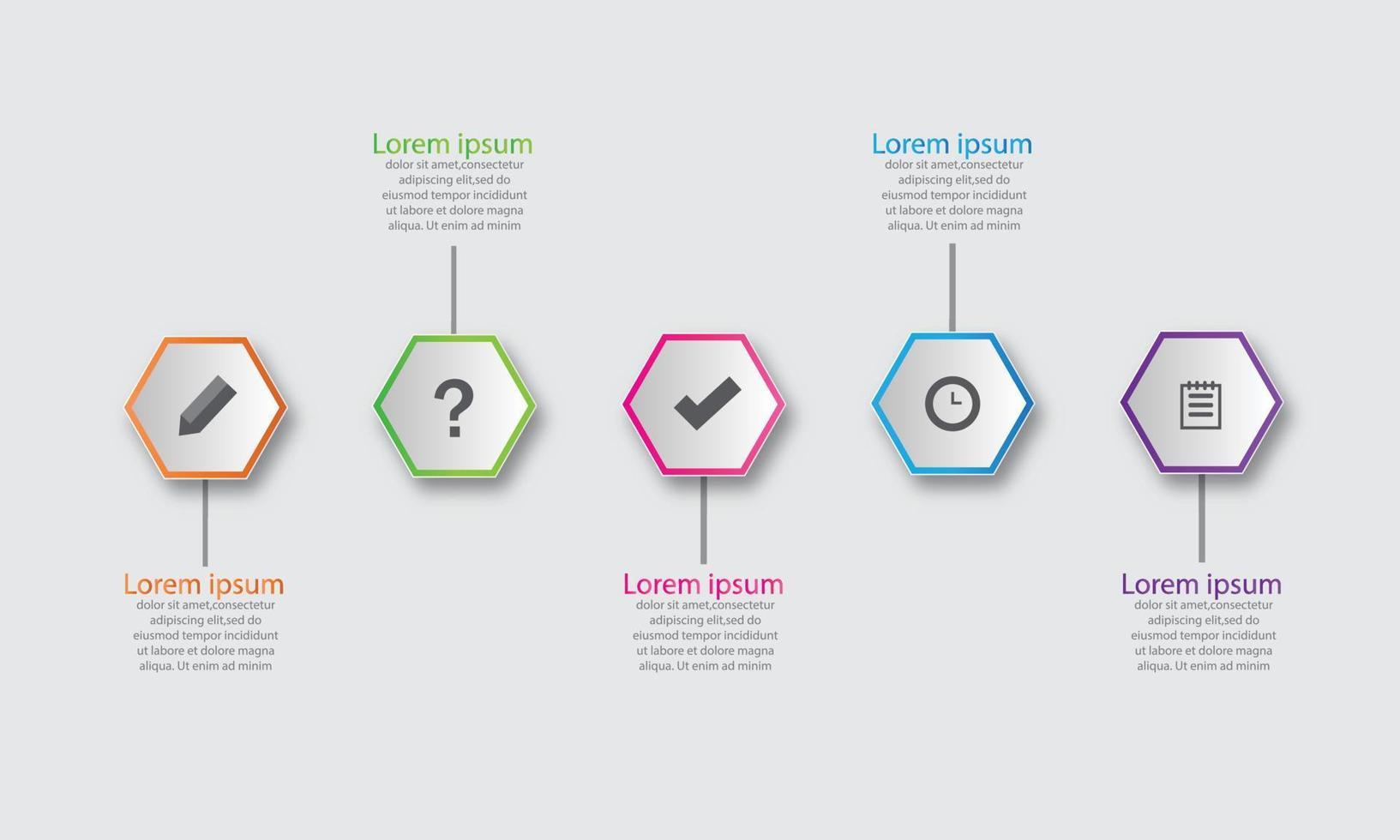 Lorem ipsum
dolor sit amet,consectetur adipiscing elit,sed do eiusmod tempor incididunt ut labore et dolore magna aliqua. Ut enim ad minim

Lorem ipsum
dolor sit amet,consectetur adipiscing elit,sed do eiusmod tempor incididunt ut labore et dolore magna aliqua. Ut enim ad minim

?

Lorem ipsum
dolor sit amet,consectetur adipiscing elit,sed do eiusmod tempor incididunt ut labore et dolore magna aliqua. Ut enim ad minim

Lorem ipsum
dolor sit amet,consectetur adipiscing elit,sed do eiusmod tempor incididunt ut labore et dolore magna aliqua. Ut enim ad minim

Lorem ipsum
dolor sit amet,consectetur adipiscing elit,sed do eiusmod tempor incididunt ut labore et dolore magna aliqua. Ut enim ad minim