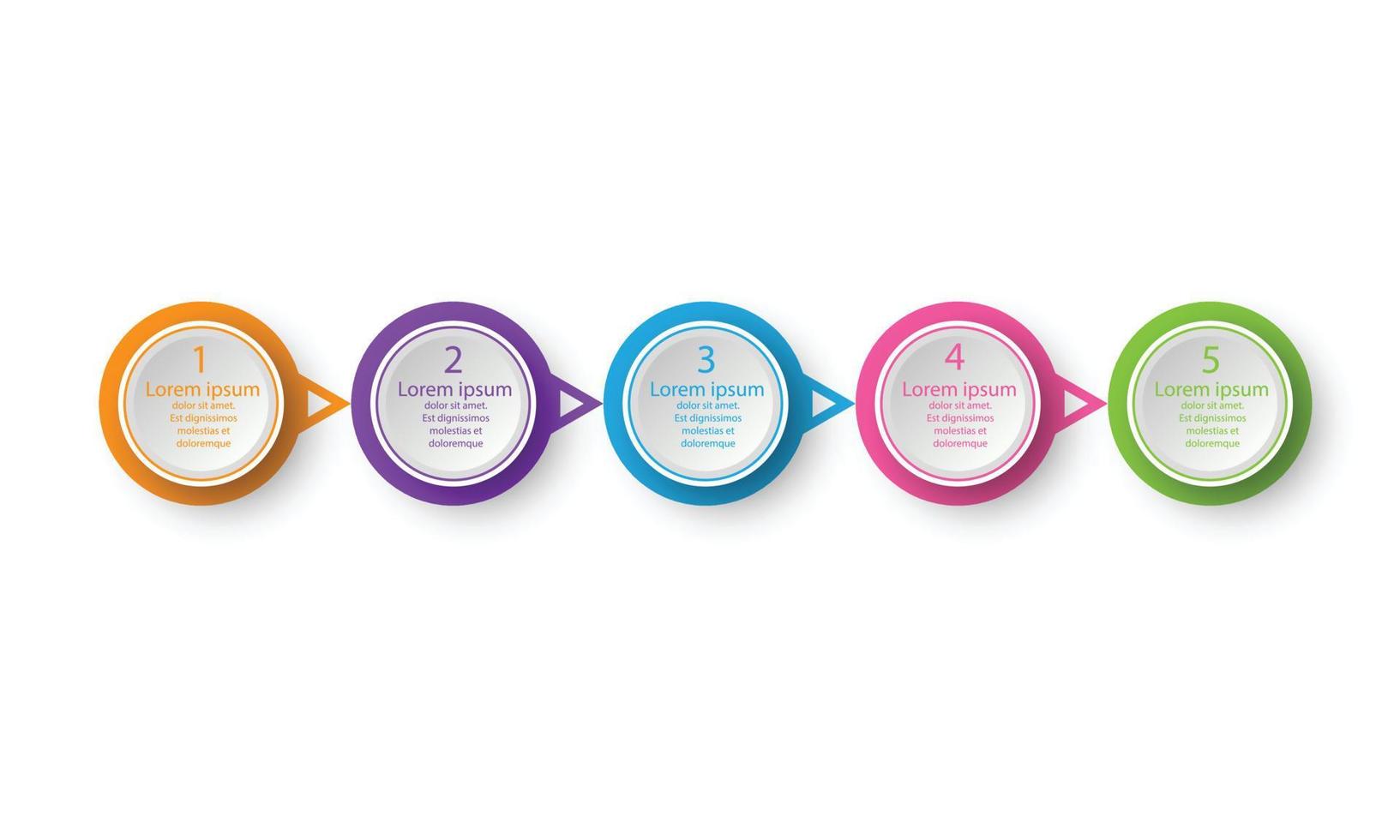 1
Lorem ipsum
dolor sit amet. Est dignissimos molestias et doloremque

2
Lorem ipsum
dolor sit amet. Est dignissimos molestias et doloremque

3
Lorem ipsum
dolor sit amet. Est dignissimos molestias et doloremque

4
Lorem ipsum
dolor sit amet. Est dignissimos molestias et doloremque

5
Lorem ipsum
dolor sit amet. Est dignissimos molestias et doloremque