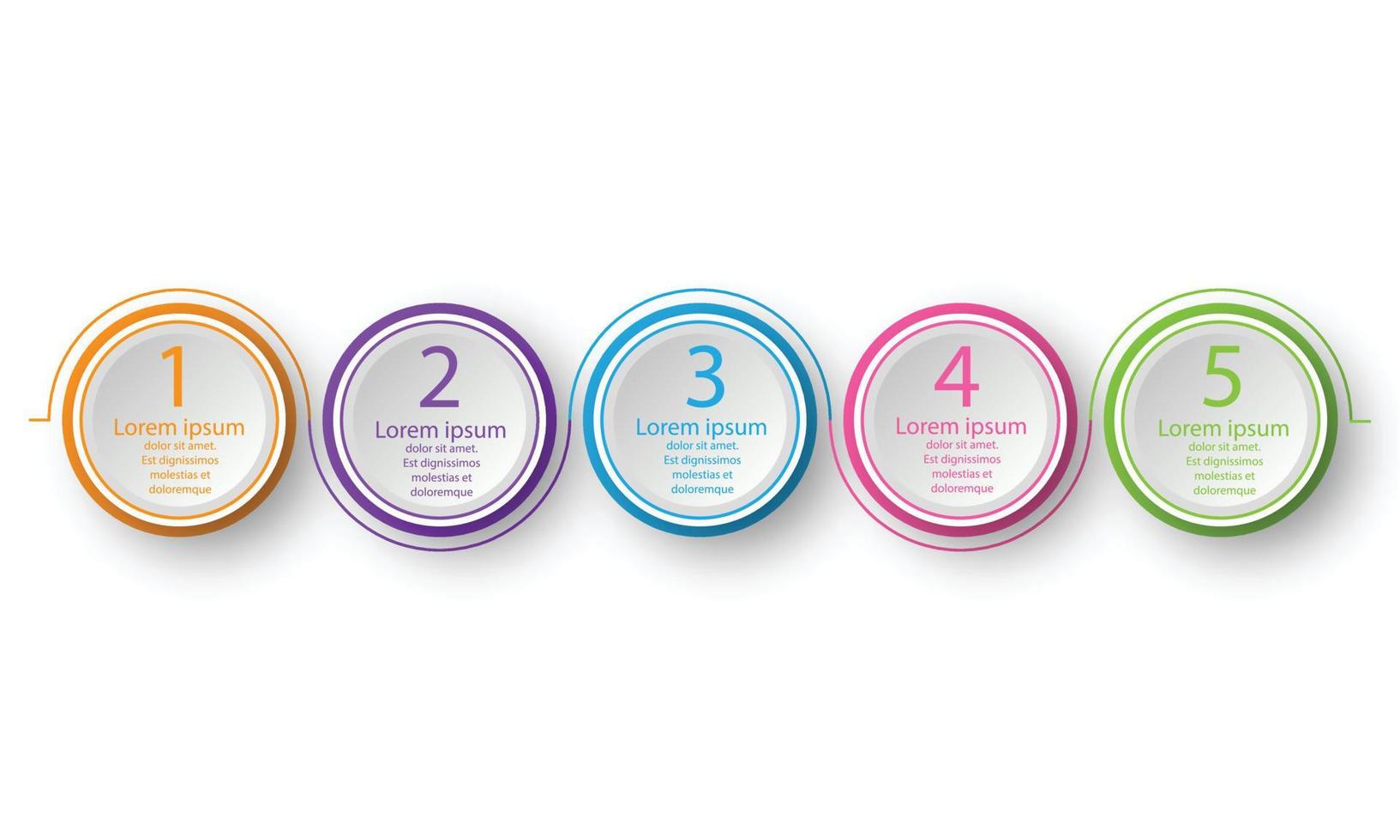 1
Lorem ipsum
dolor sit amet. Est dignissimos molestias et doloremque

2
Lorem ipsum
dolor sit amet. Est dignissimos molestias et doloremque

3
Lorem ipsum
dolor sit amet. Est dignissimos molestias et doloremque

4
Lorem ipsum
dolor sit amet. Est dignissimos molestias et doloremque

5
Lorem ipsum
dolor sit amet. Est dignissimos molestias et doloremque