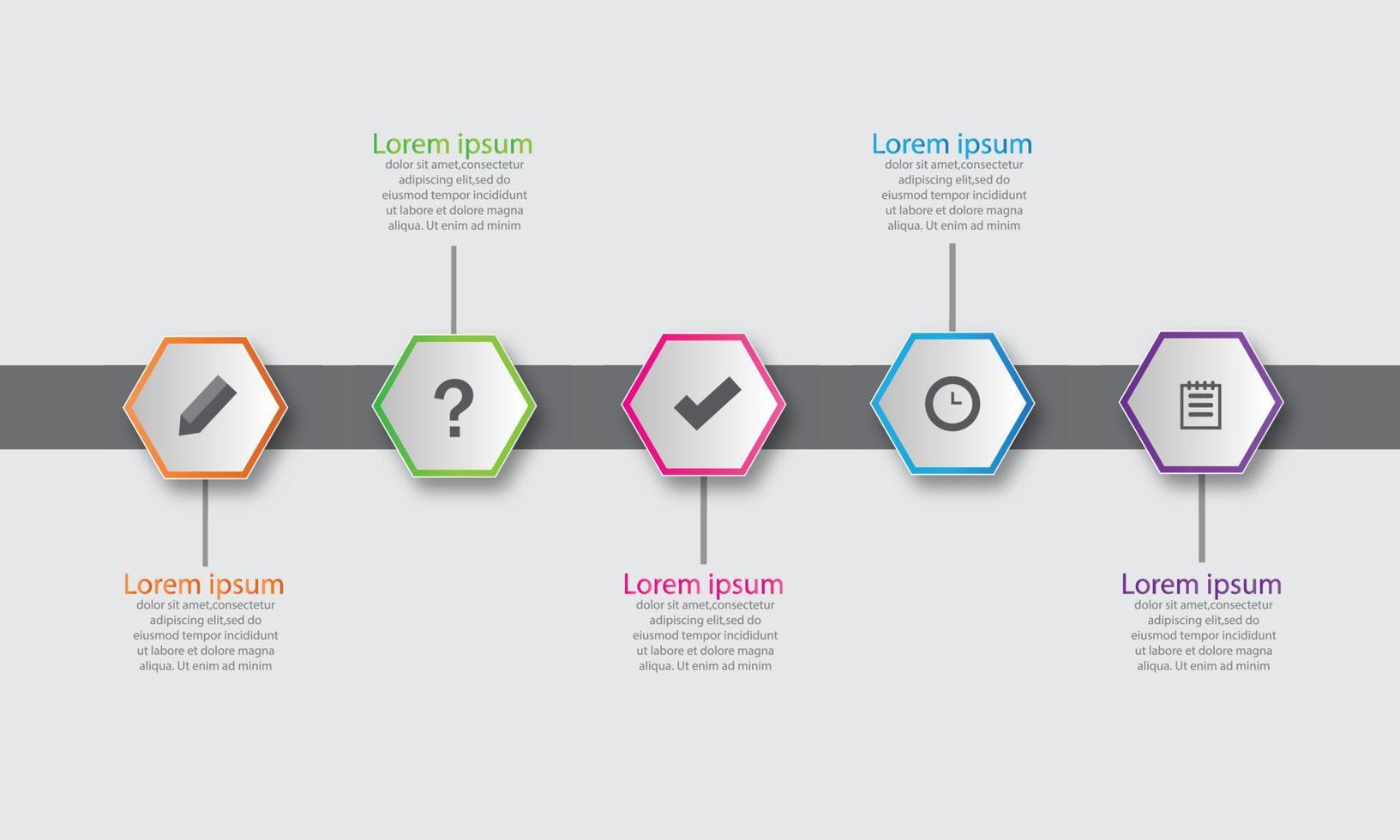 Lorem ipsum
dolor sit amet,consectetur adipiscing elit,sed do eiusmod tempor incididunt ut labore et dolore magna aliqua. Ut enim ad minim

Lorem ipsum
dolor sit amet,consectetur adipiscing elit,sed do eiusmod tempor incididunt ut labore et dolore magna aliqua. Ut enim ad minim

?

Lorem ipsum
dolor sit amet,consectetur adipiscing elit,sed do eiusmod tempor incididunt ut labore et dolore magna aliqua. Ut enim ad minim

Lorem ipsum
dolor sit amet,consectetur adipiscing elit,sed do eiusmod tempor incididunt ut labore et dolore magna aliqua. Ut enim ad minim

Lorem ipsum
dolor sit amet,consectetur adipiscing elit,sed do eiusmod tempor incididunt ut labore et dolore magna aliqua. Ut enim ad minim