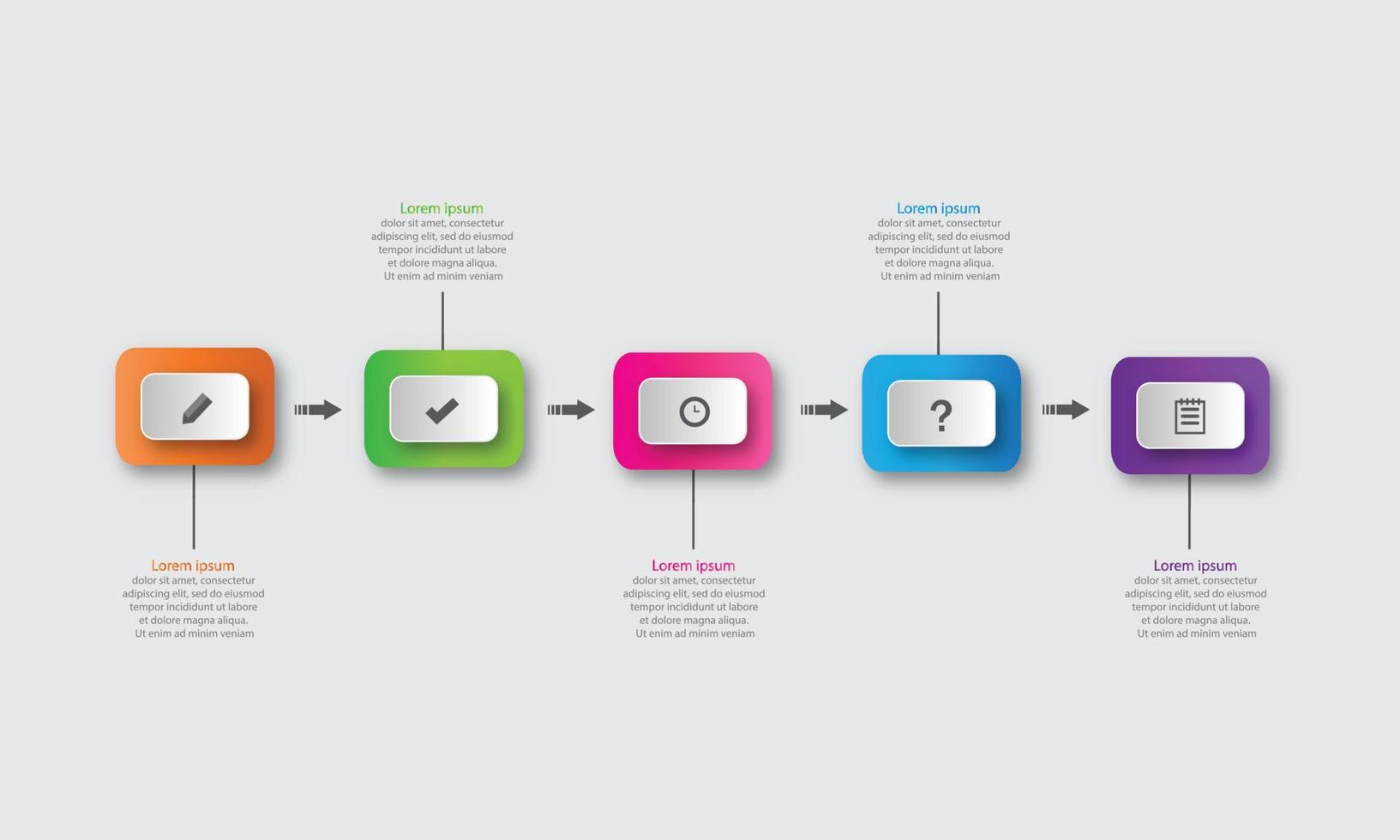 Lorem ipsum
dolor sit amet, consectetur adipiscing elit, sed do eiusmod tempor incididunt ut labore et dolore magna aliqua. Ut enim ad minim veniam

Lorem ipsum
dolor sit amet, consectetur adipiscing elit, sed do eiusmod tempor incididunt ut labore et dolore magna aliqua. Ut enim ad minim veniam

?

Lorem ipsum
dolor sit amet, consectetur adipiscing elit, sed do eiusmod tempor incididunt ut labore et dolore magna aliqua. Ut enim ad minim veniam

Lorem ipsum
dolor sit amet, consectetur adipiscing elit, sed do eiusmod tempor incididunt ut labore et dolore magna aliqua. Ut enim ad minim veniam

Lorem ipsum
dolor sit amet, consectetur adipiscing elit, sed do eiusmod tempor incididunt ut labore et dolore magna aliqua. Ut enim ad minim veniam