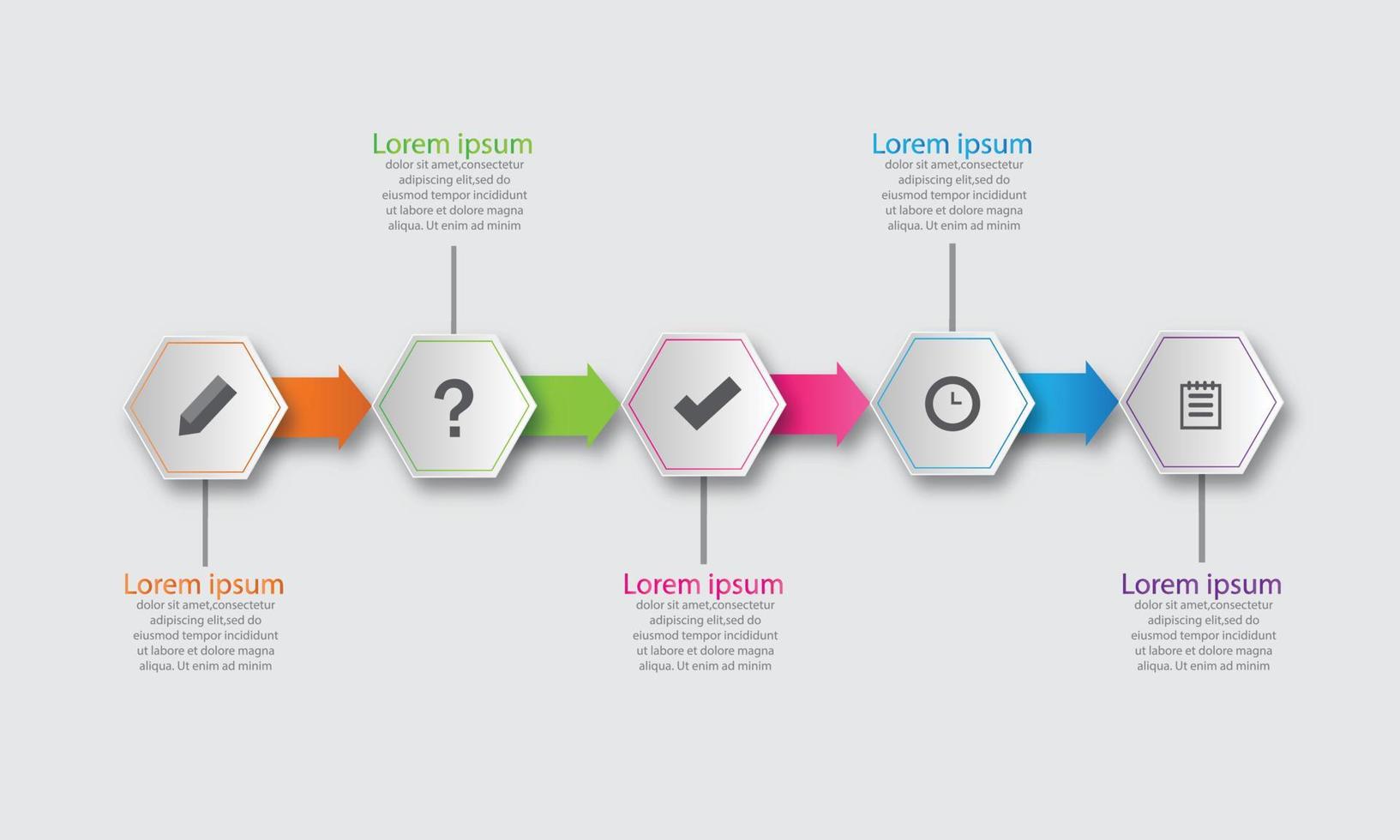 Lorem ipsum
dolor sit amet,consectetur adipiscing elit,sed do eiusmod tempor incididunt ut labore et dolore magna aliqua. Ut enim ad minim

Lorem ipsum
dolor sit amet,consectetur adipiscing elit,sed do eiusmod tempor incididunt ut labore et dolore magna aliqua. Ut enim ad minim

?

Lorem ipsum
dolor sit amet,consectetur adipiscing elit,sed do eiusmod tempor incididunt ut labore et dolore magna aliqua. Ut enim ad minim

Lorem ipsum
dolor sit amet,consectetur adipiscing elit,sed do eiusmod tempor incididunt ut labore et dolore magna aliqua. Ut enim ad minim

Lorem ipsum
dolor sit amet,consectetur adipiscing elit,sed do eiusmod tempor incididunt ut labore et dolore magna aliqua. Ut enim ad minim