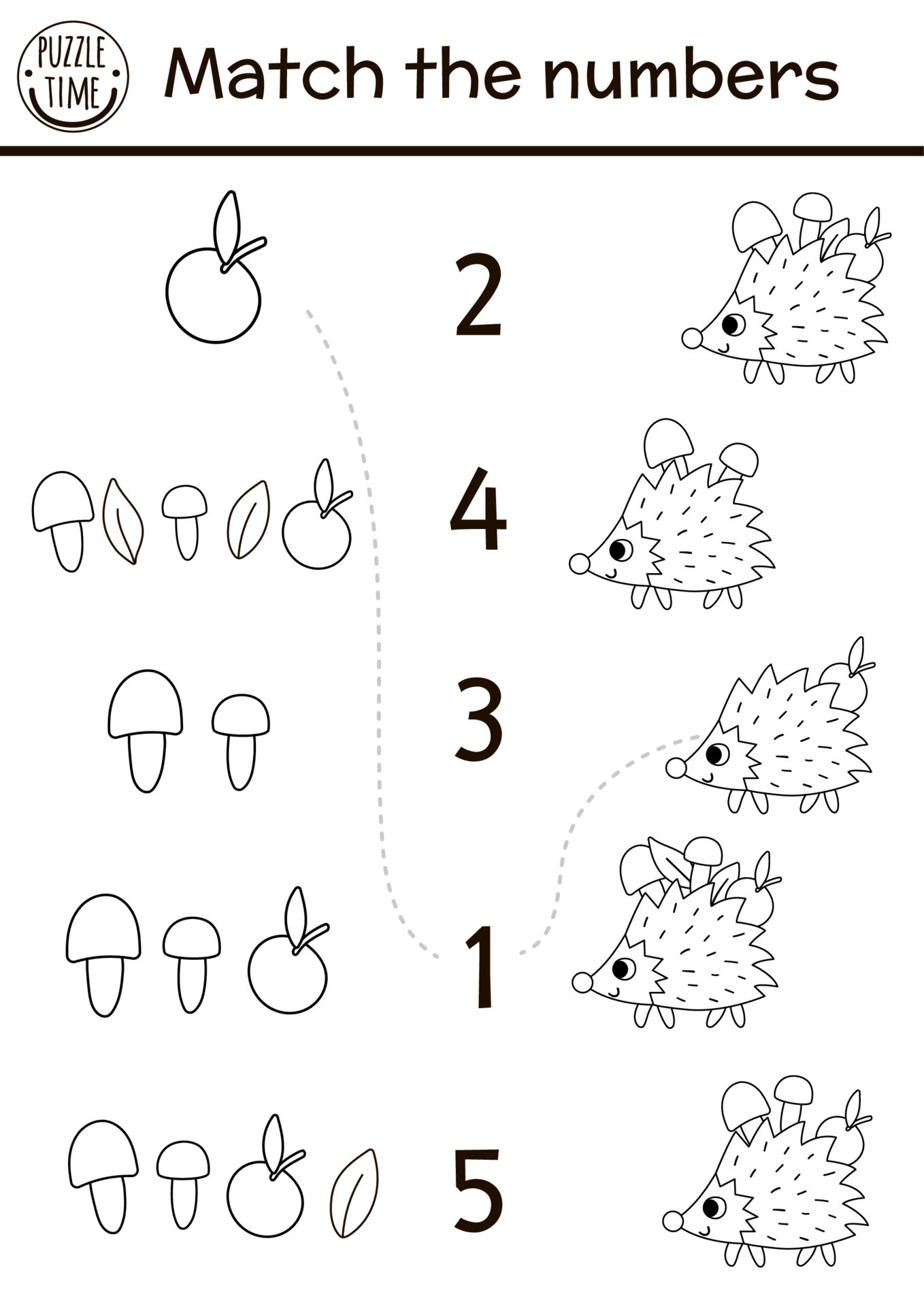 PUZZLE TIME

Match the numbers

2

4

3

1

5