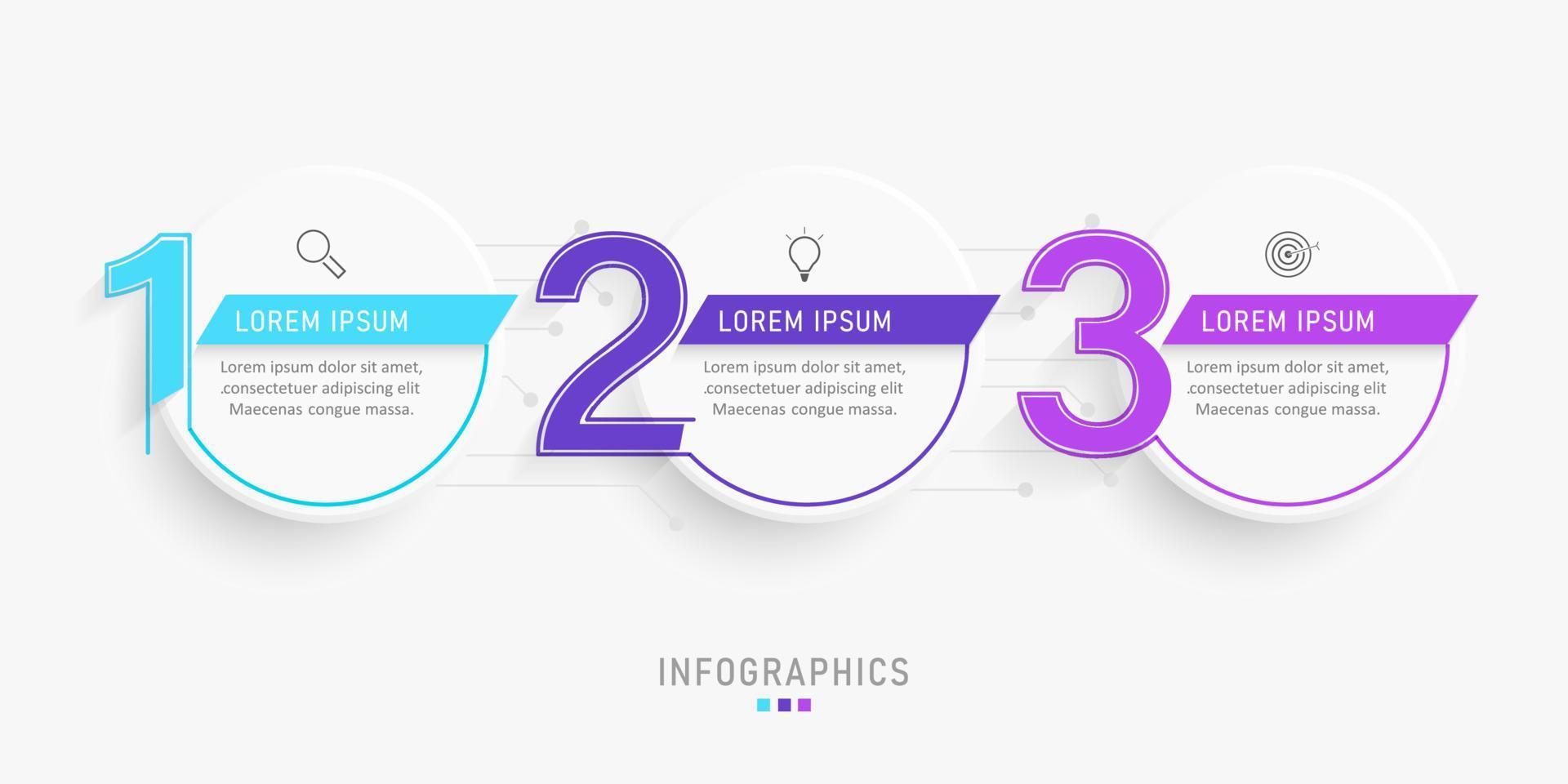 1

LOREM IPSUM

Lorem ipsum dolor sit amet, .consectetuer adipiscing elit Maecenas congue massa.

2

LOREM IPSUM

Lorem ipsum dolor sit amet, .consectetuer adipiscing elit Maecenas congue massa.

3

LOREM IPSUM

Lorem ipsum dolor sit amet, .consectetuer adipiscing elit Maecenas congue massa.

INFOGRAPHICS