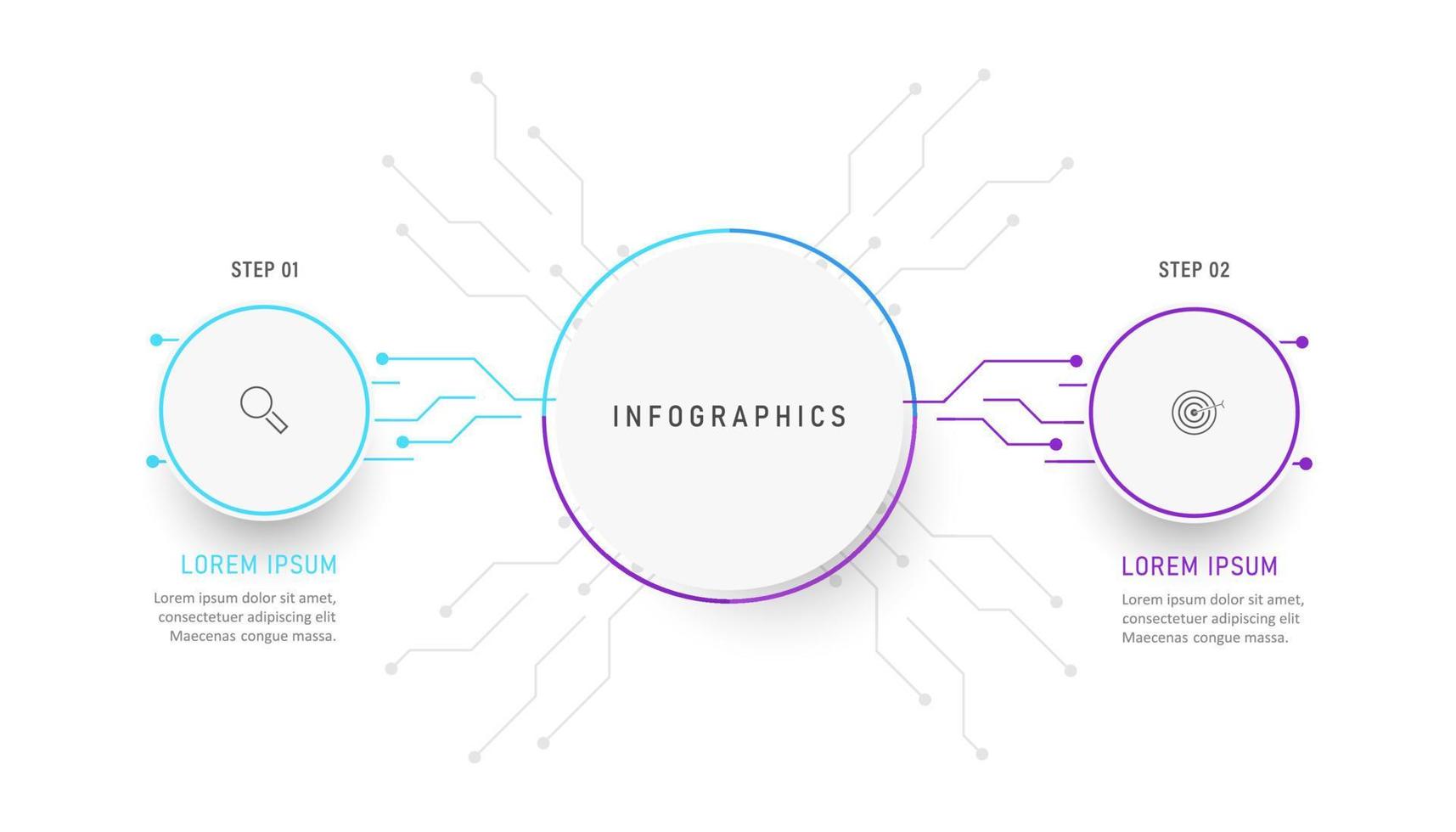 STEP 01

LOREM IPSUM

Lorem ipsum dolor sit amet, consectetuer adipiscing elit Maecenas congue massa.

INFOGRAPHICS

STEP 02

LOREM IPSUM

Lorem ipsum dolor sit amet, consectetuer adipiscing elit Maecenas congue massa.