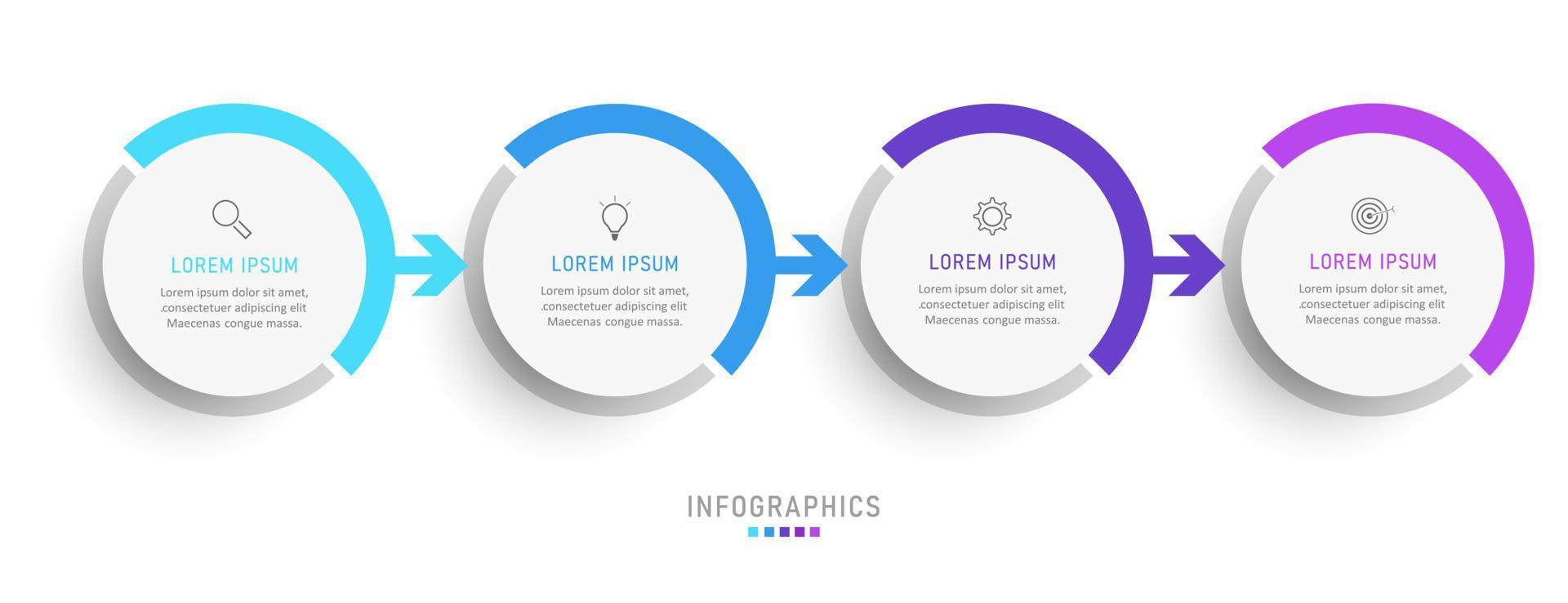 LOREM IPSUM
Lorem ipsum dolor sit amet, .consectetuer adipiscing elit Maecenas congue massa.

LOREM IPSUM
Lorem ipsum dolor sit amet, .consectetuer adipiscing elit Maecenas congue massa.

LOREM IPSUM
Lorem ipsum dolor sit amet, .consectetuer adipiscing elit Maecenas congue massa.

LOREM IPSUM
Lorem ipsum dolor sit amet, .consectetuer adipiscing elit Maecenas congue massa.

INFOGRAPHICS